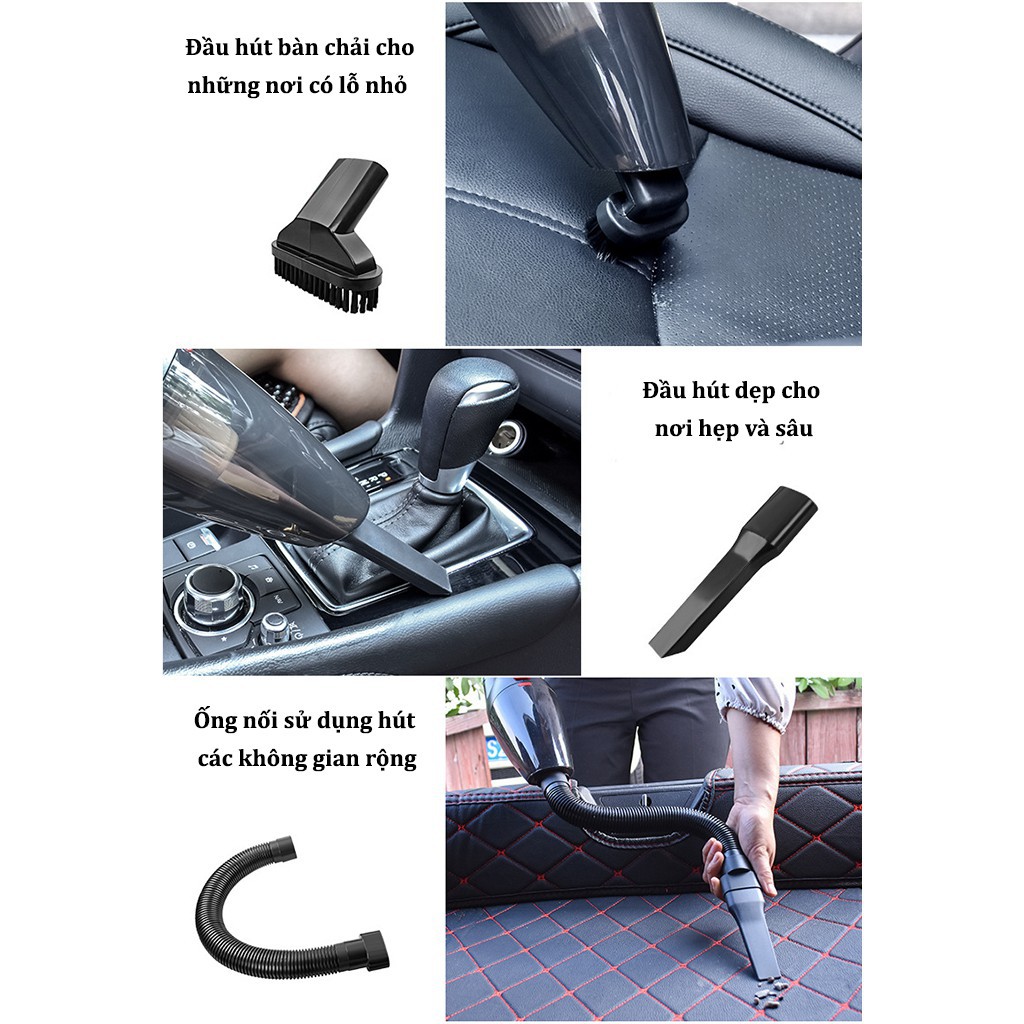 Đầu hút bàn chải cho những nơi có lỗ nhỏ

Đầu hút dẹp cho nơi hẹp và sâu

Ống nối sử dụng hút các không gian rộng