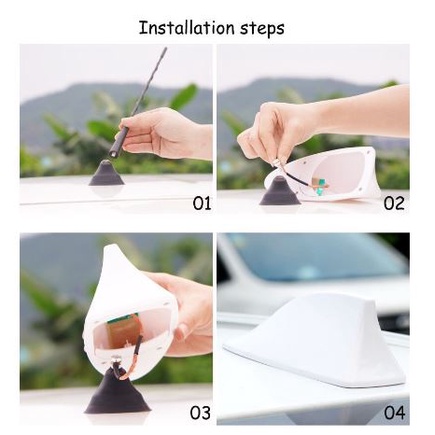 Installation steps

01

02

03

04