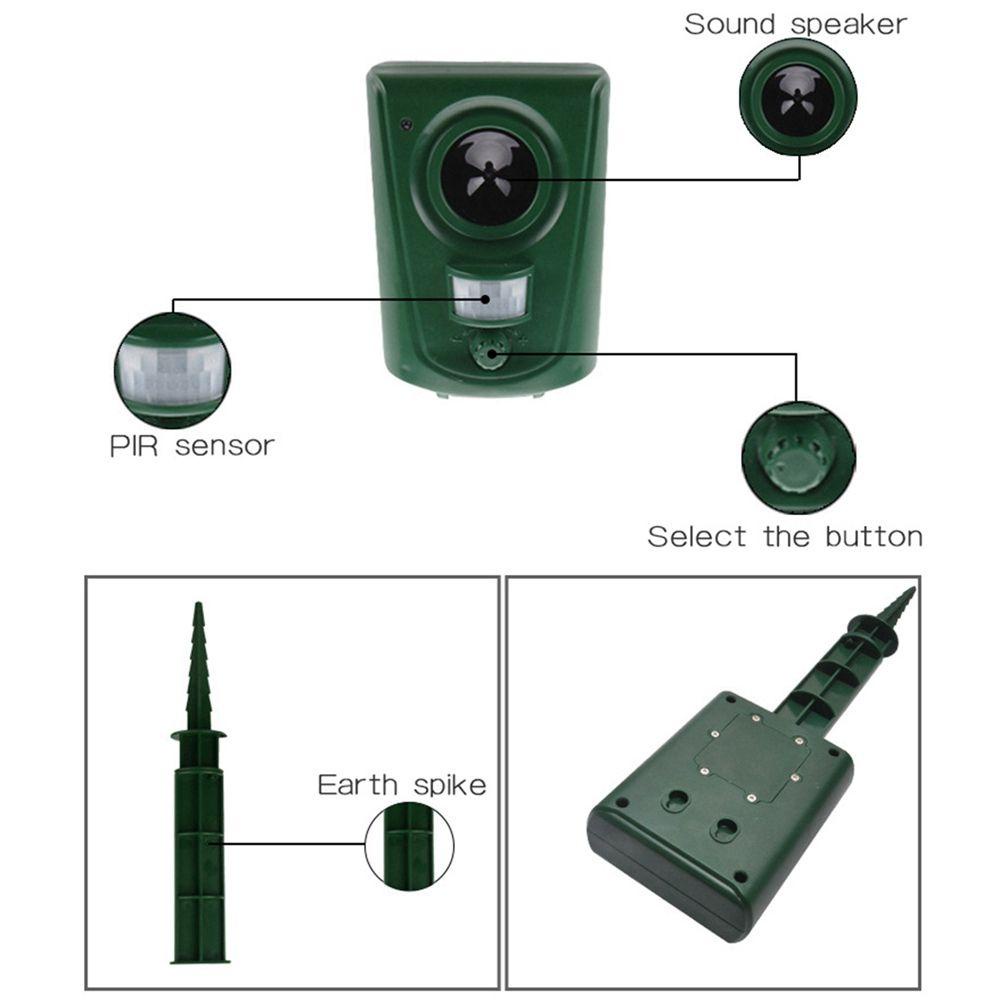 Sound speaker

PIR sensor

Select the button

Earth spike