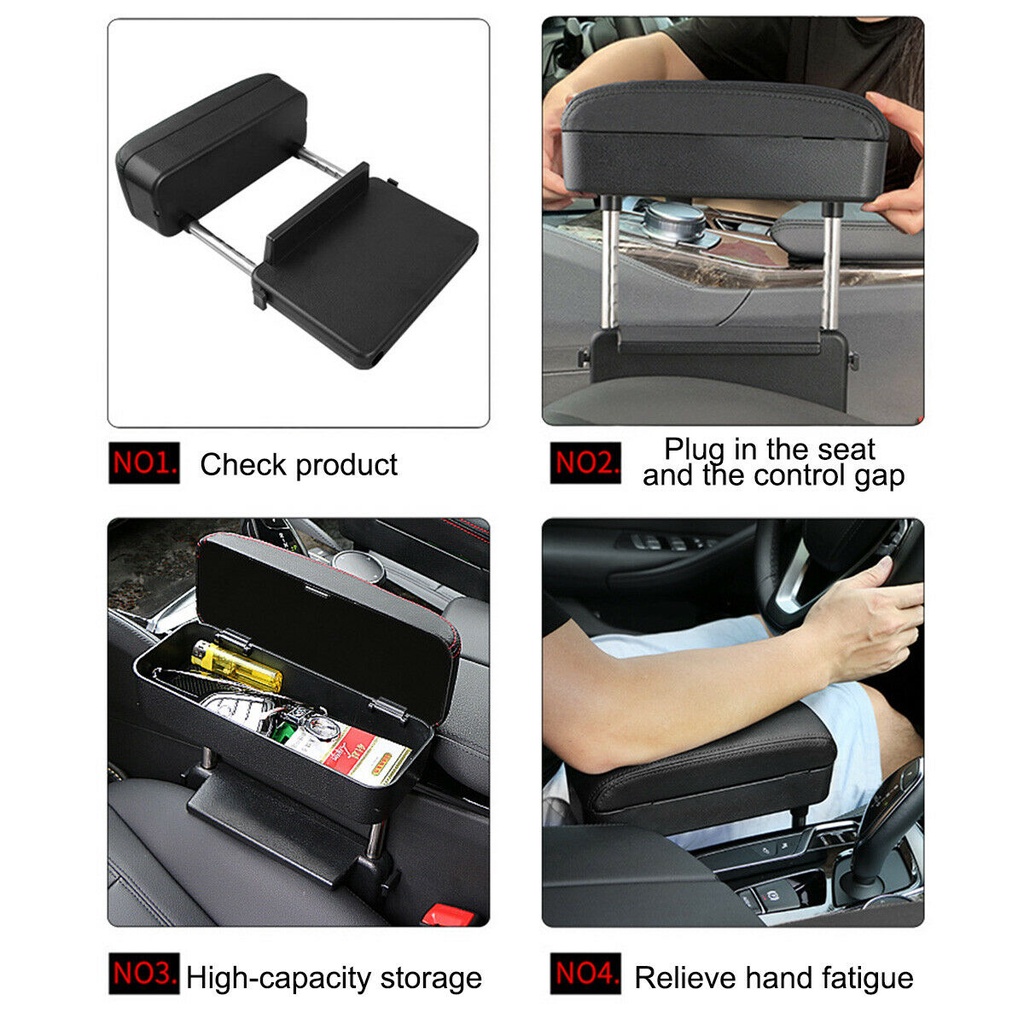 NO1. Check product

NO2. Plug in the seat and the control gap

NO3. High-capacity storage

NO4. Relieve hand fatigue