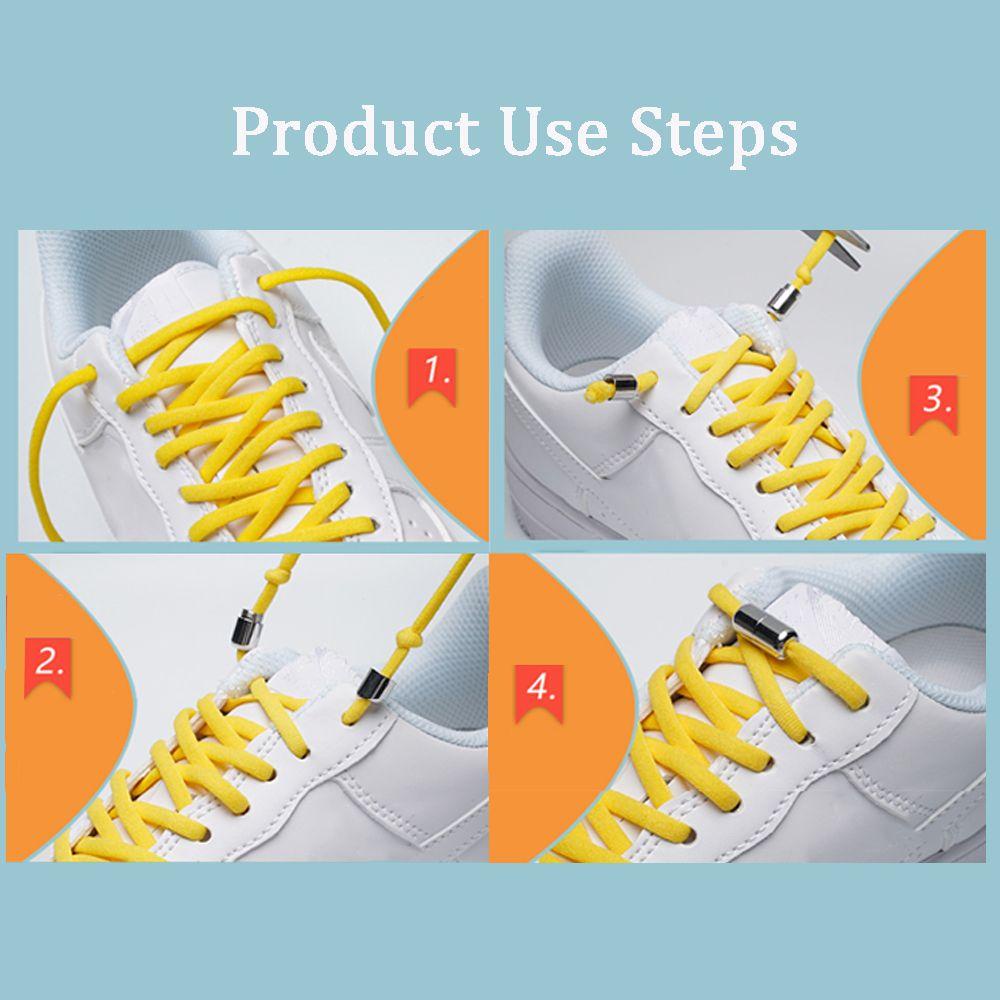 Product Use Steps

1.

3.

2.

4.