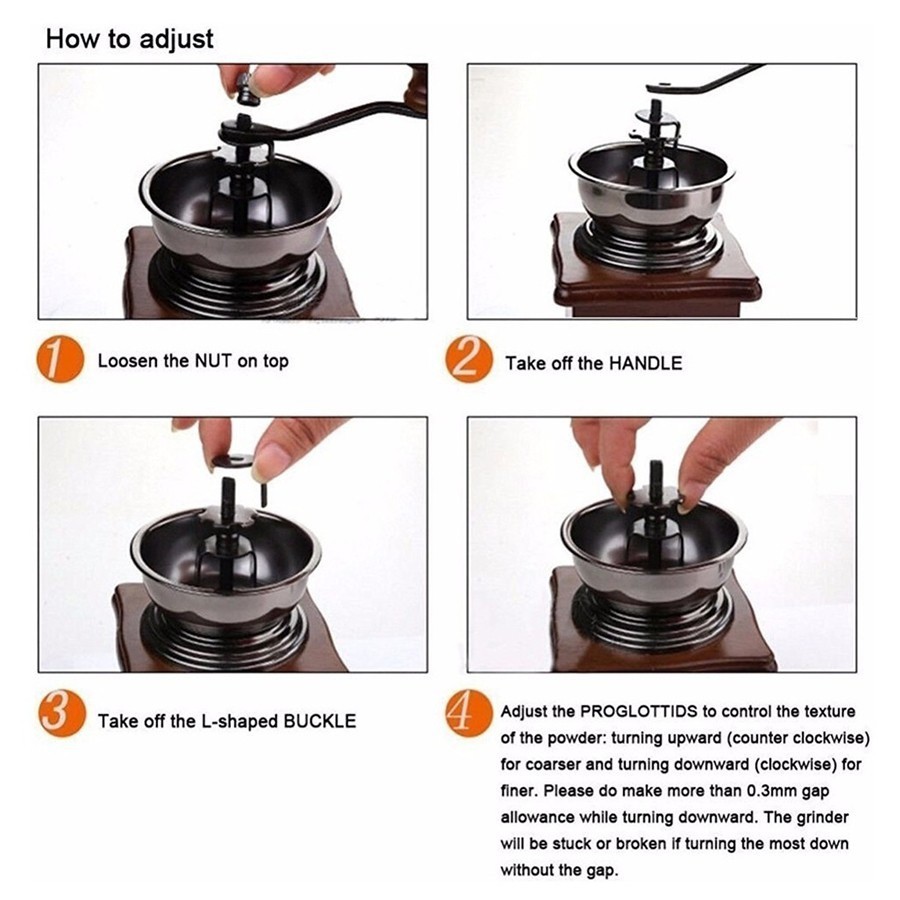 How to adjust

1 Loosen the NUT on top

2 Take off the HANDLE

3 Take off the L-shaped BUCKLE

4 Adjust the PROGLOTTIDS to control the texture of the powder: turning upward (counter clockwise) for coarser and turning downward (clockwise) for finer. Please do make more than 0.3mm gap allowance while turning downward. The grinder will be stuck or broken if turning the most down without the gap.