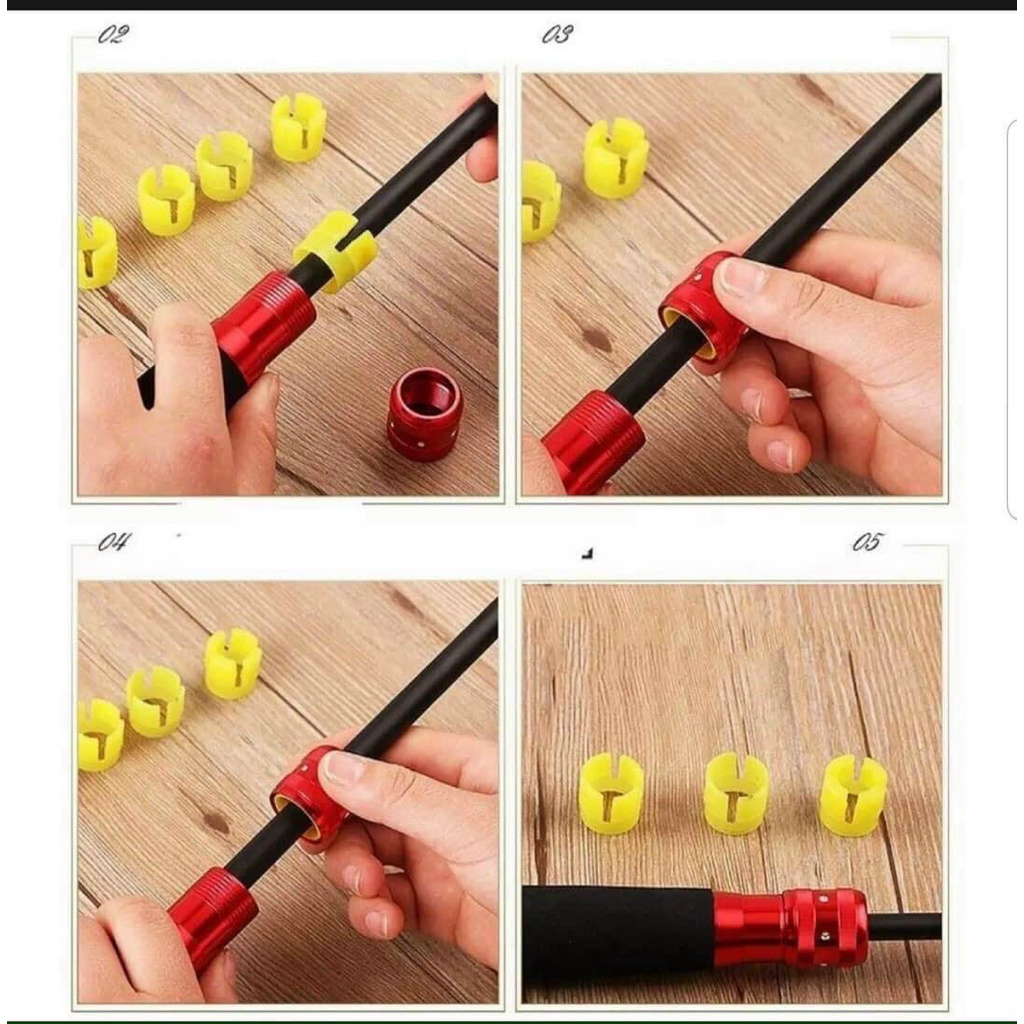 02

03

04

05