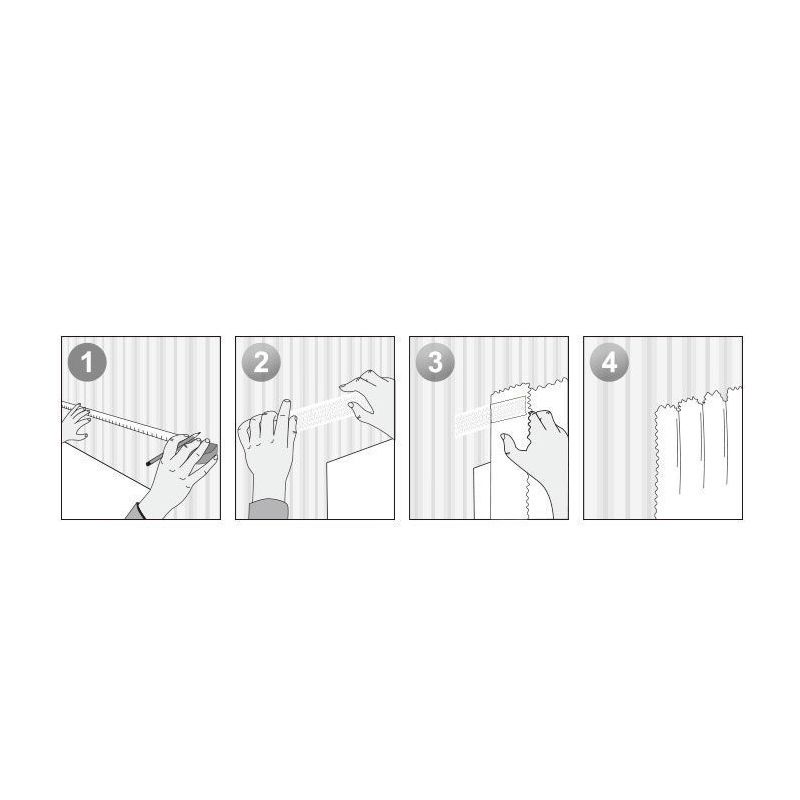 1

2

3

4