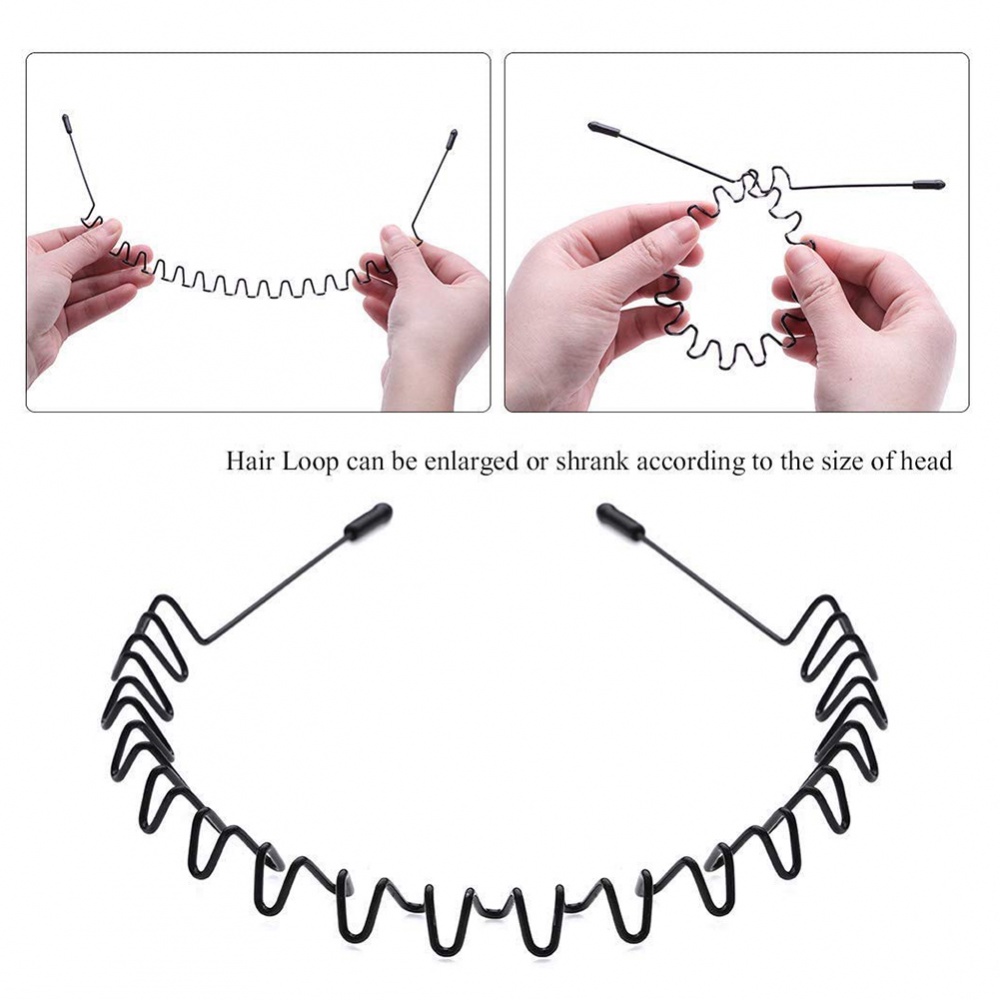 Hair Loop can be enlarged or shrank according to the size of head