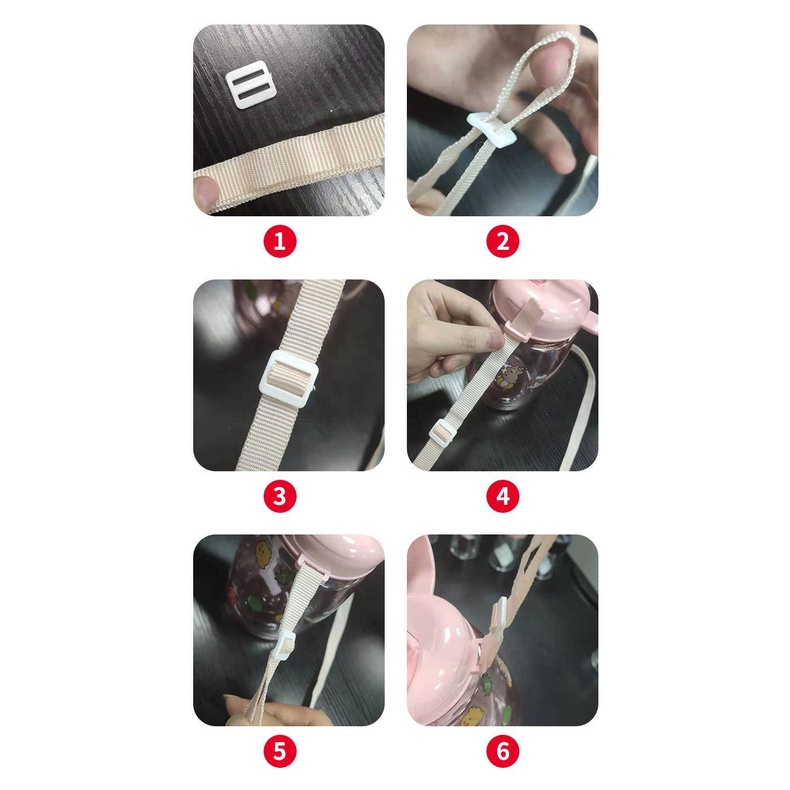 1
2
3
4
5
6