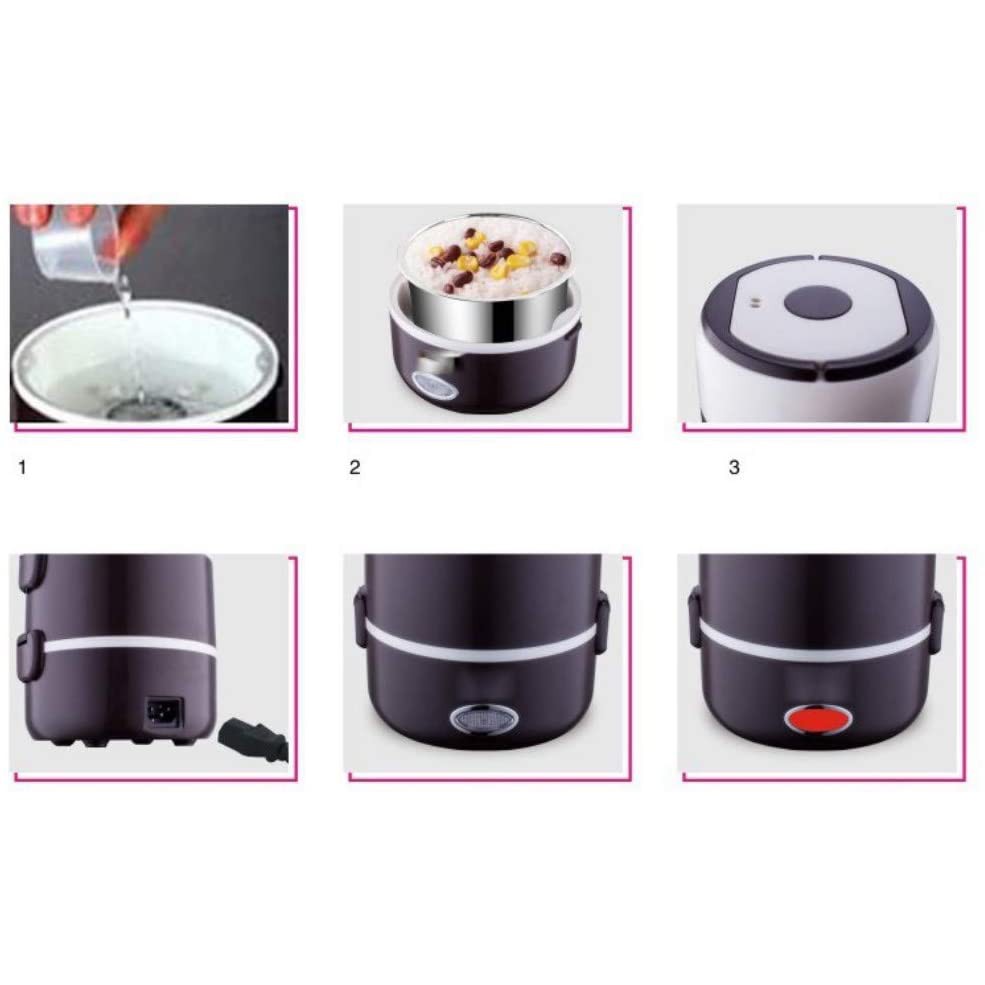 1

2

3