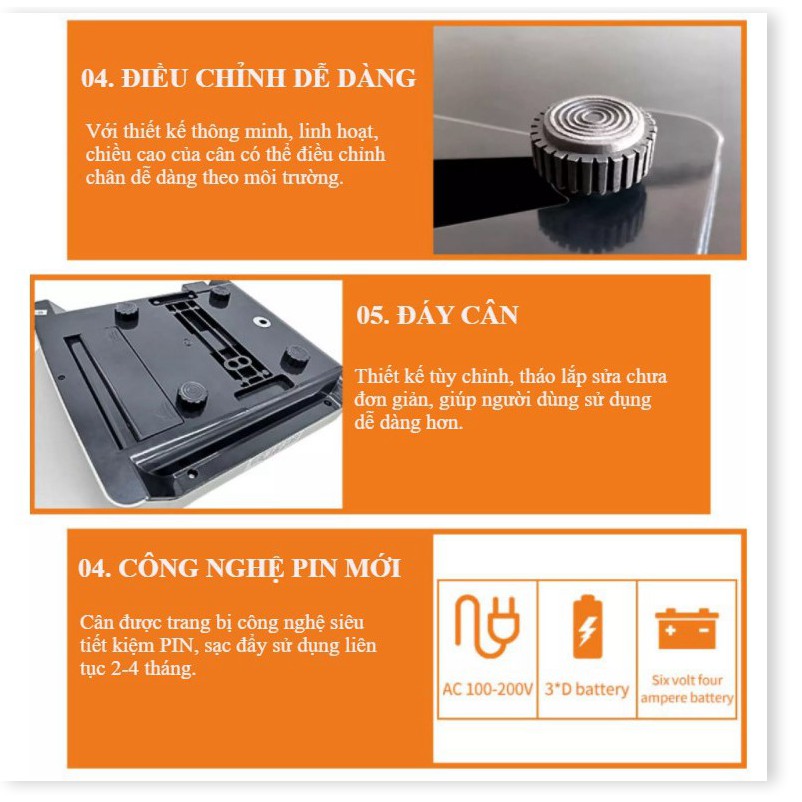 04. ĐIỀU CHỈNH DỄ DÀNG

Với thiết kế thông minh, linh hoạt, chiều cao của cân có thể điều chỉnh chân dễ dàng theo môi trường.

05. ĐÁY CÂN

Thiết kế tùy chỉnh, tháo lắp sửa chưa đơn giản, giúp người dùng sử dụng dễ dàng hơn.

04. CÔNG NGHỆ PIN MỚI

Cân được trang bị công nghệ siêu tiết kiệm PIN, sạc đầy sử dụng liên tục 2-4 tháng.

AC 100-200V

3*D battery

Six volt four ampere battery