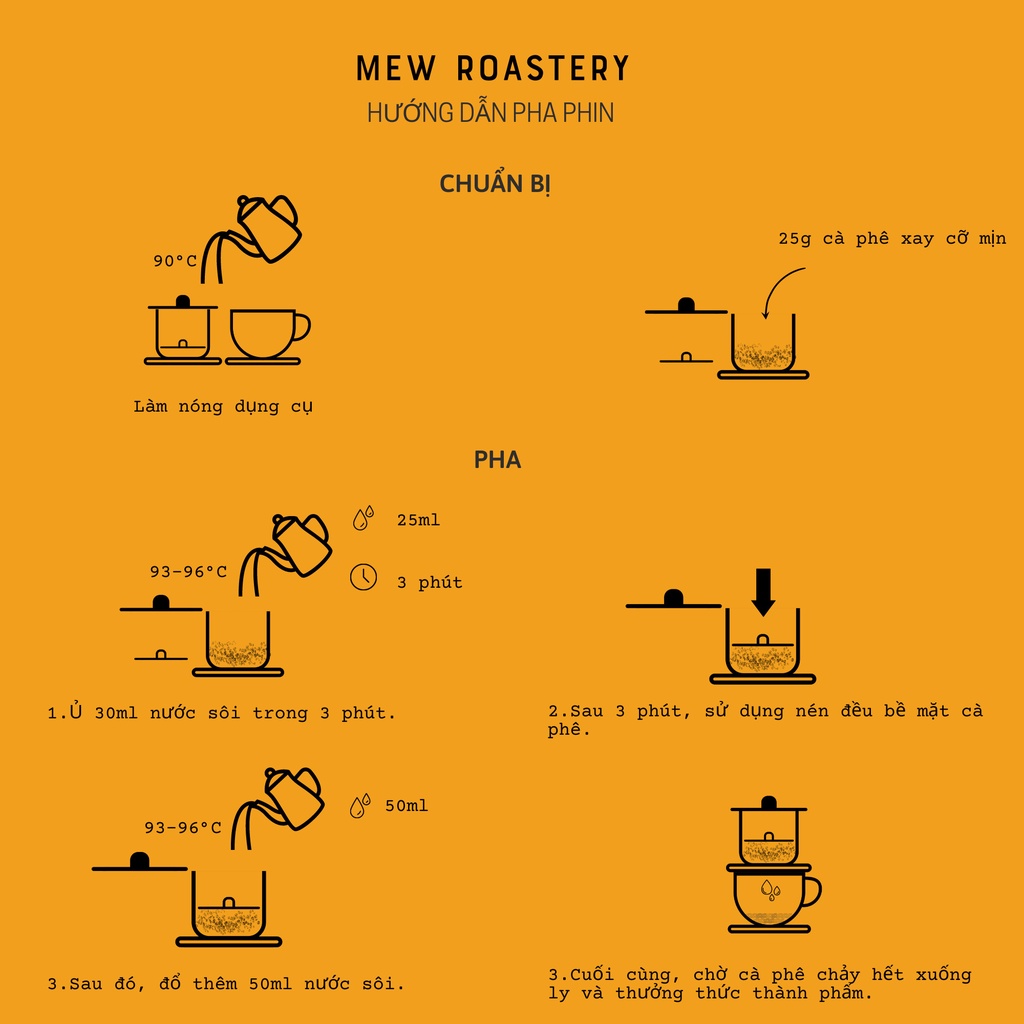 MEW ROASTERY
HƯỚNG DẪN PHA PHIN

CHUẨN BỊ

90°C

Làm nóng dụng cụ

25g cà phê xay cỡ mịn

PHA

93-96°C

25ml

3 phút

1.Ủ 30ml nước sôi trong 3 phút.

2.Sau 3 phút, sử dụng nén đều bề mặt cà phê.

93-96°C

50ml

3.Sau đó, đổ thêm 50ml nước sôi.

3.Cuối cùng, chờ cà phê chảy hết xuống ly và thưởng thức thành phẩm.