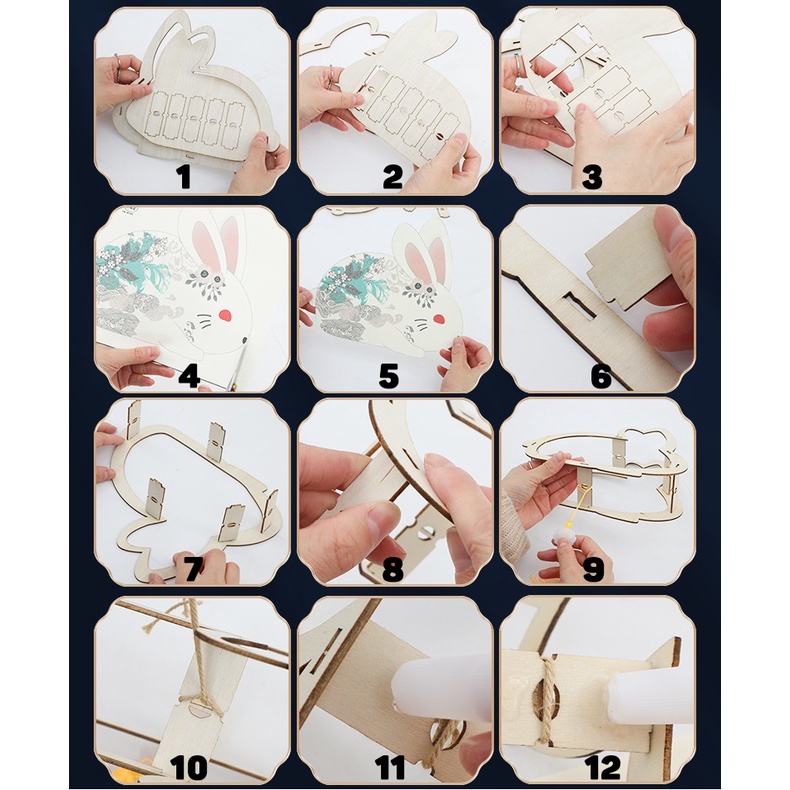 1
2
3
4
5
6
7
8
9
10
11
12