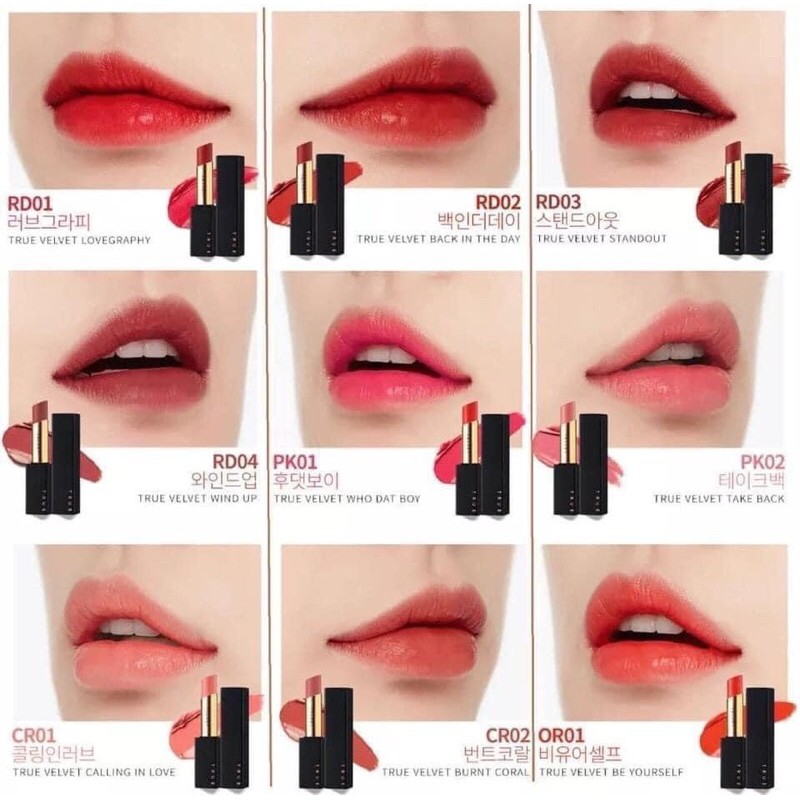 RD01
러브그라피
TRUE VELVET LOVEGRAPHY

RD02
백인더데이
TRUE VELVET BACK IN THE DAY

RD03
스탠드아웃
TRUE VELVET STANDOUT

RD04
와인드업
TRUE VELVET WIND UP

PK01
후댓보이
TRUE VELVET WHO DAT BOY

PK02
테이크백
TRUE VELVET TAKE BACK

CR01
콜링인러브
TRUE VELVET CALLING IN LOVE

CR02
번트코랄
TRUE VELVET BURNT CORAL

OR01
비유어셀프
TRUE VELVET BE YOURSELF