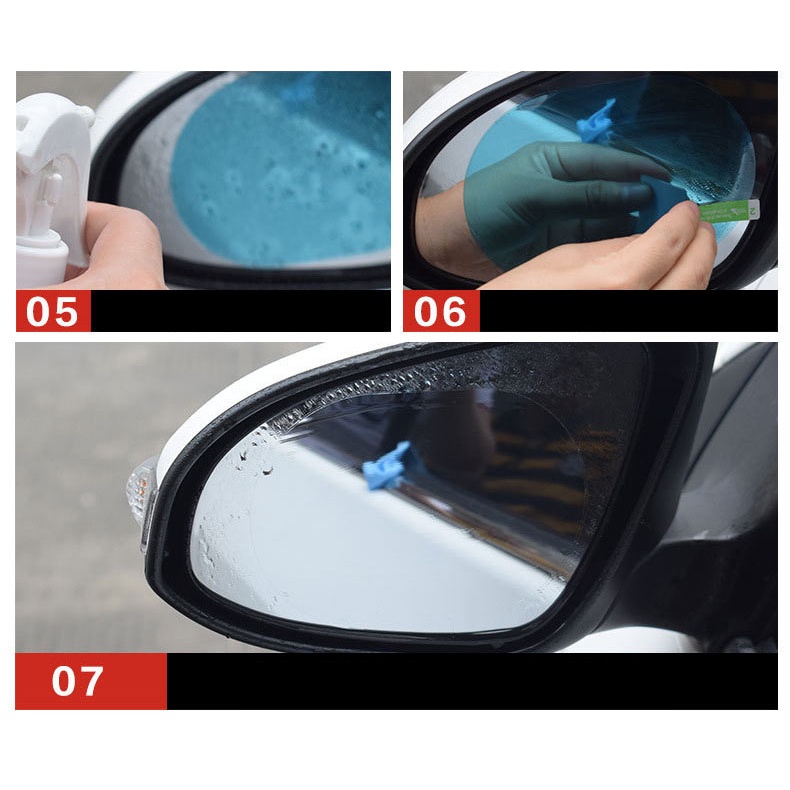 05

06

07