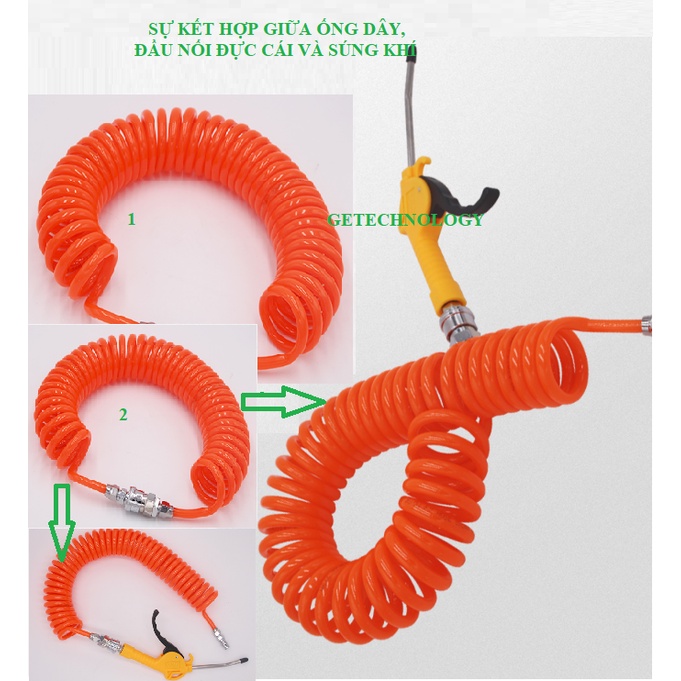 SỰ KẾT HỢP GIỮA ỐNG DÂY,
ĐẦU NỐI ĐỰC CÁI VÀ SÚNG KHÍ

1

GETECHNOLOGY

2