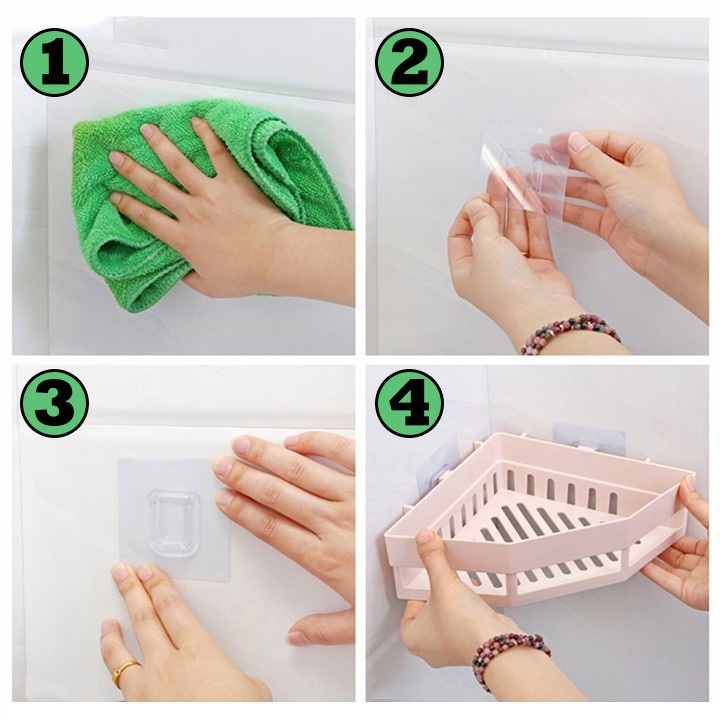 1

2

3

4