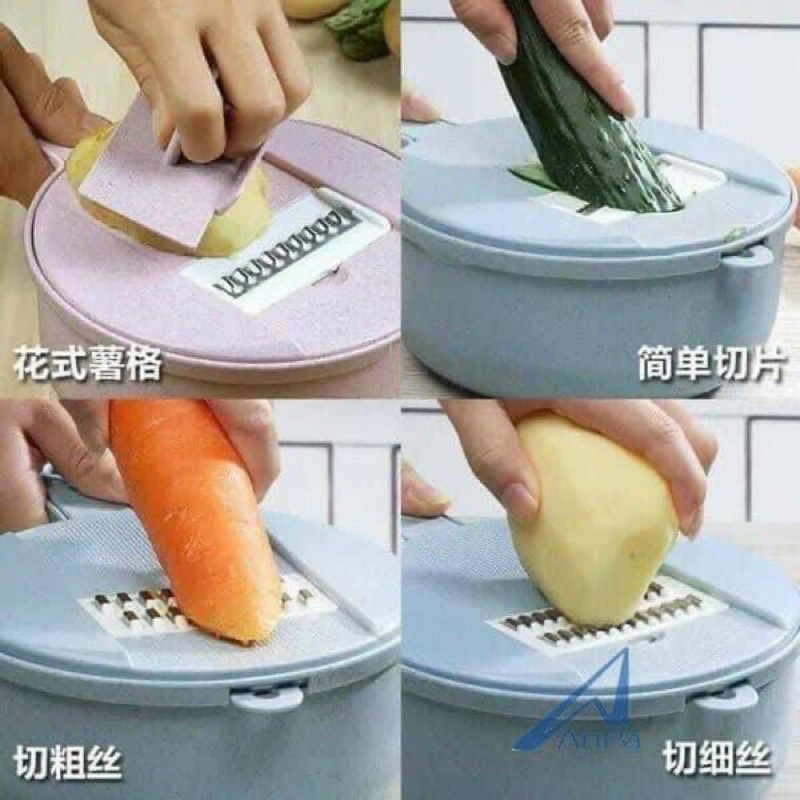 花式薯格

简单切片

切粗丝

AnPa

切细丝