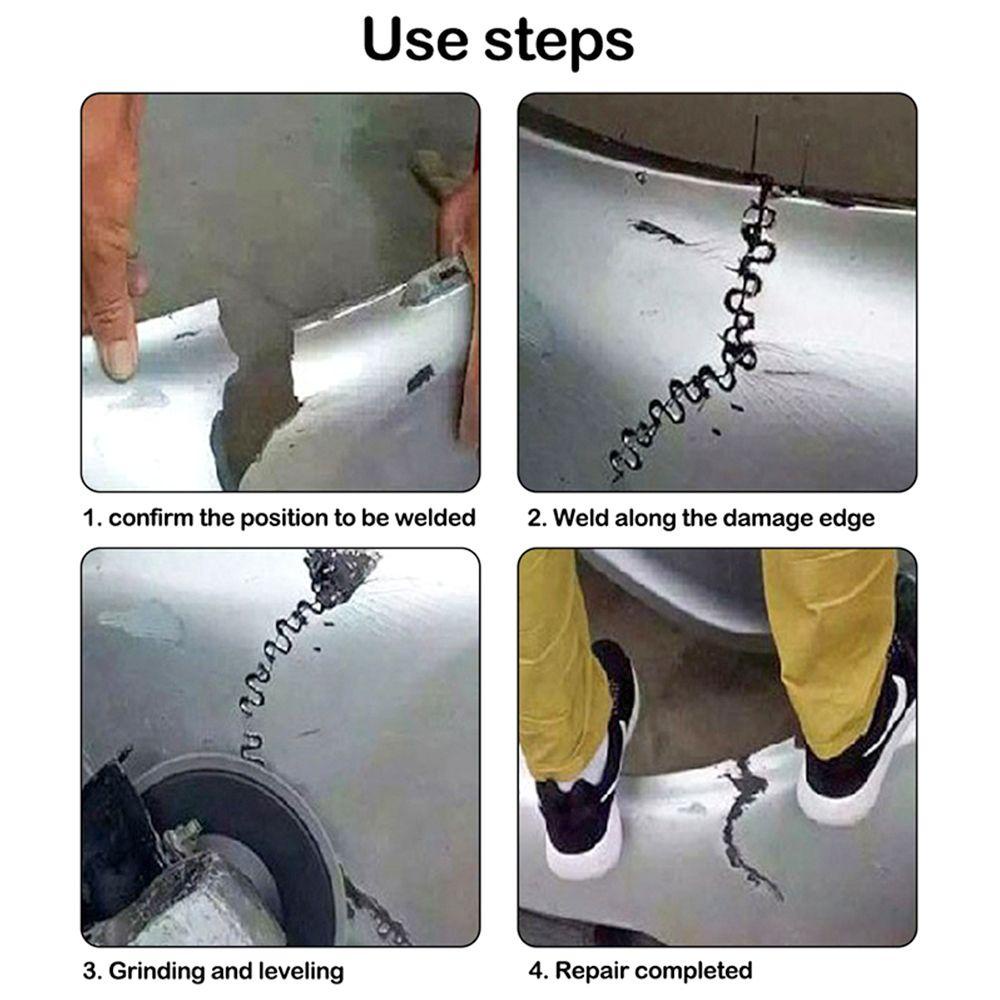 Use steps

1. confirm the position to be welded

2. Weld along the damage edge

3. Grinding and leveling

4. Repair completed