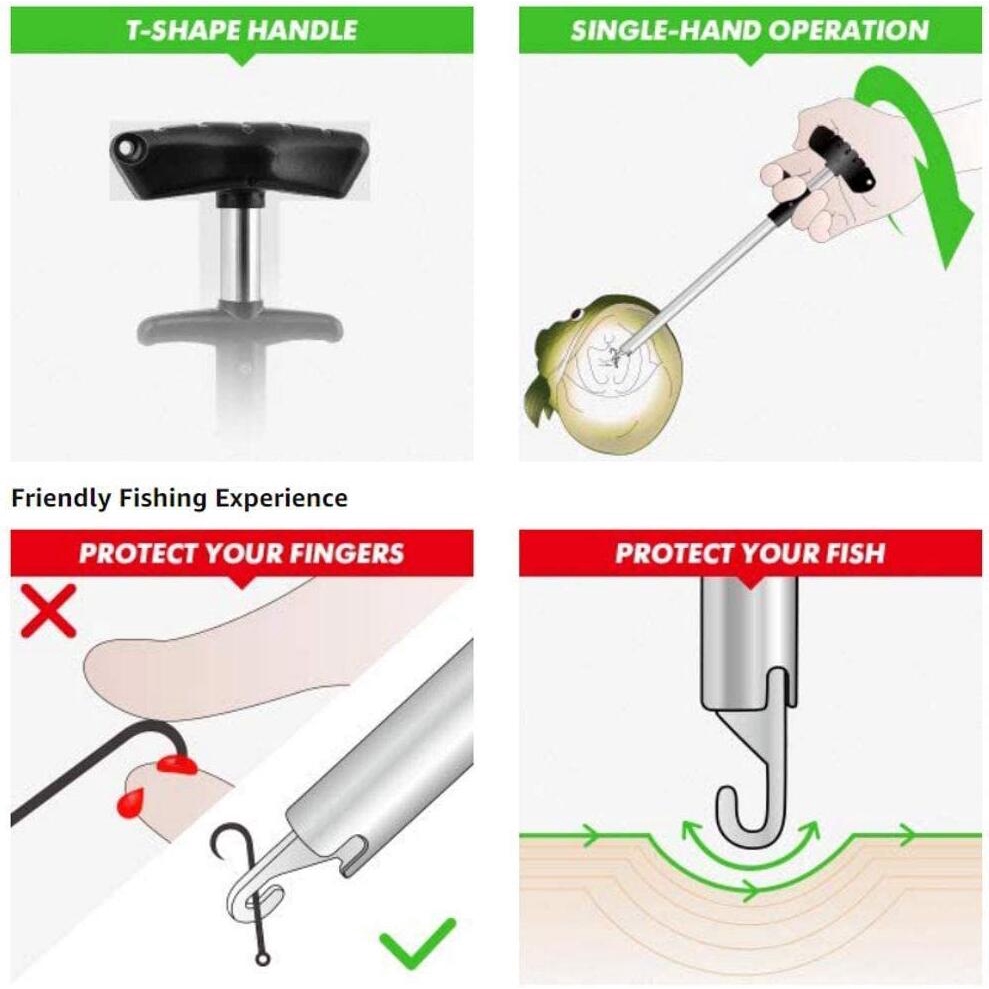 T-SHAPE HANDLE

SINGLE-HAND OPERATION

Friendly Fishing Experience

PROTECT YOUR FINGERS

PROTECT YOUR FISH