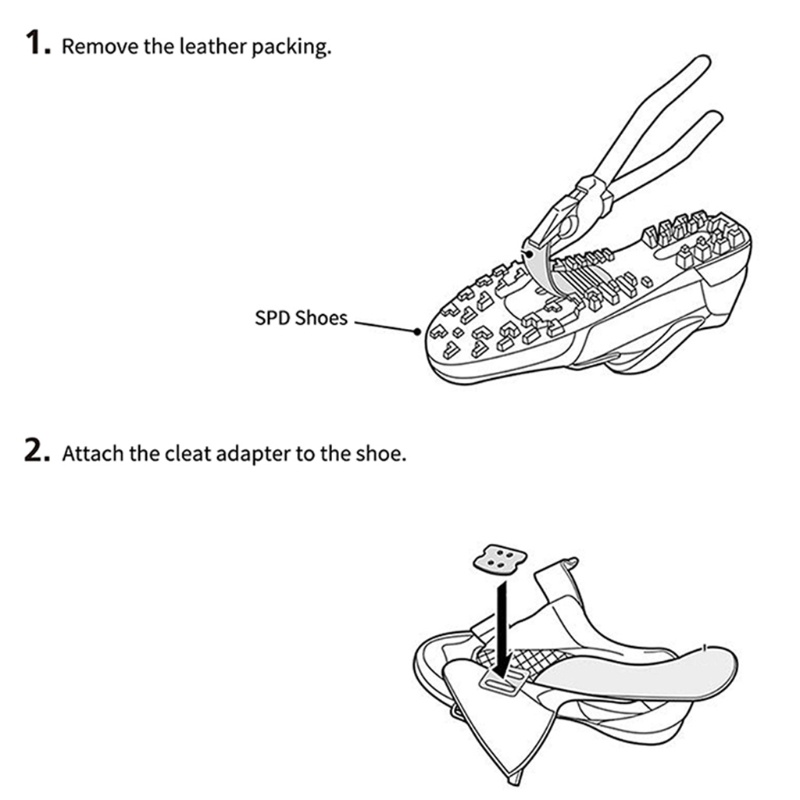 1. Remove the leather packing.

SPD Shoes

2. Attach the cleat adapter to the shoe.