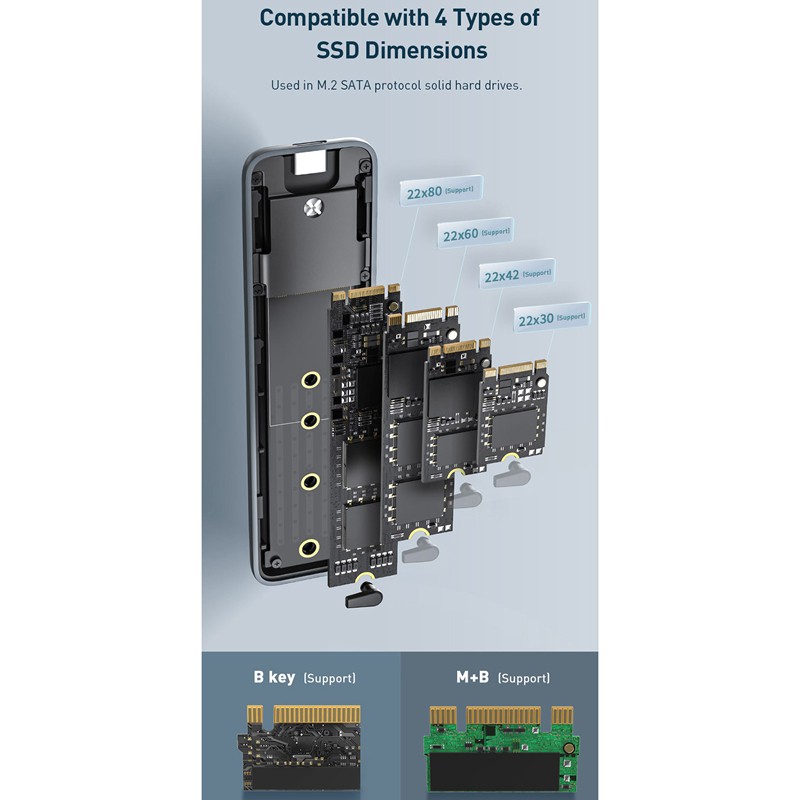 Compatible with 4 Types of SSD Dimensions

Used in M.2 SATA protocol solid hard drives.

22x80 (Support)

22x60 (Support)

22x42 (Support)

22x30 (Support)

B key (Support)

M+B (Support)