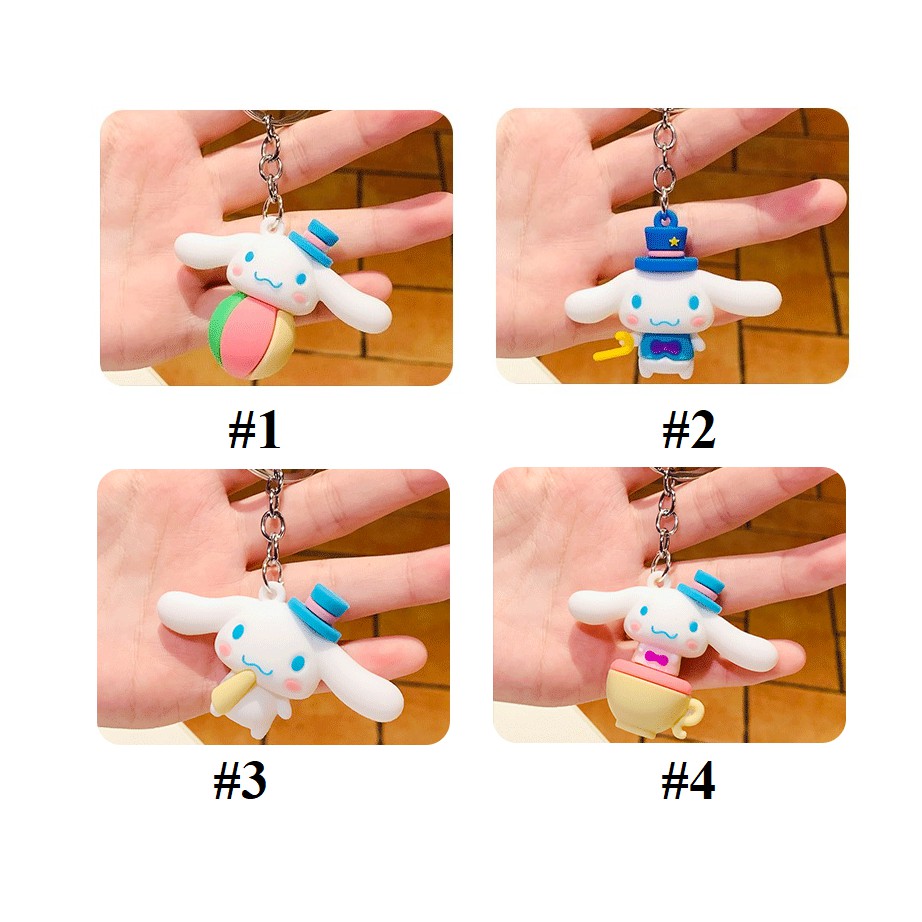 #1

#2

#3

#4