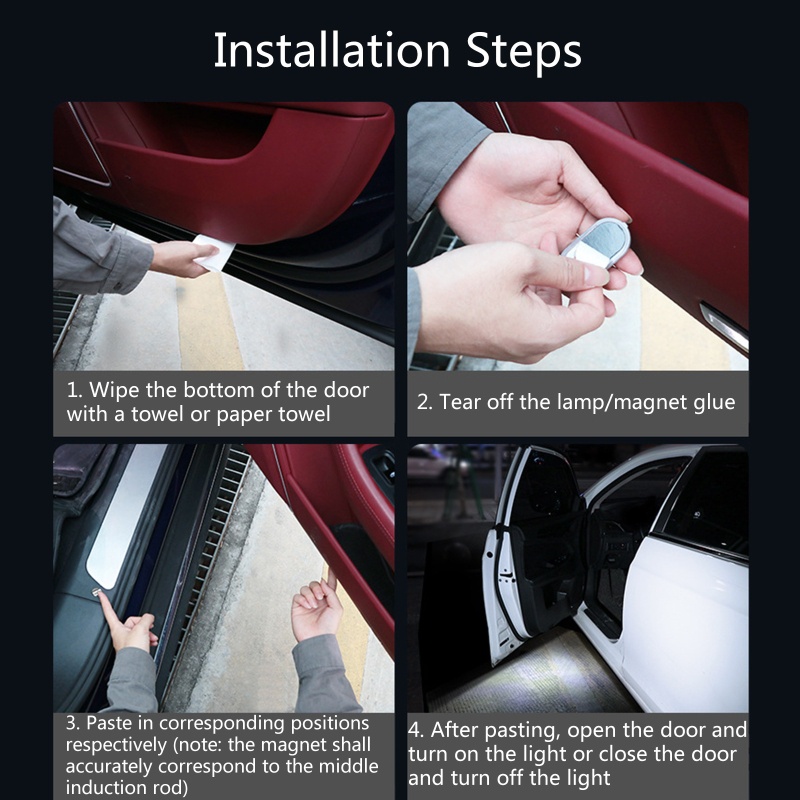 Installation Steps

1. Wipe the bottom of the door with a towel or paper towel

2. Tear off the lamp/magnet glue

3. Paste in corresponding positions respectively (note: the magnet shall accurately correspond to the middle induction rod)

4. After pasting, open the door and turn on the light or close the door and turn off the light