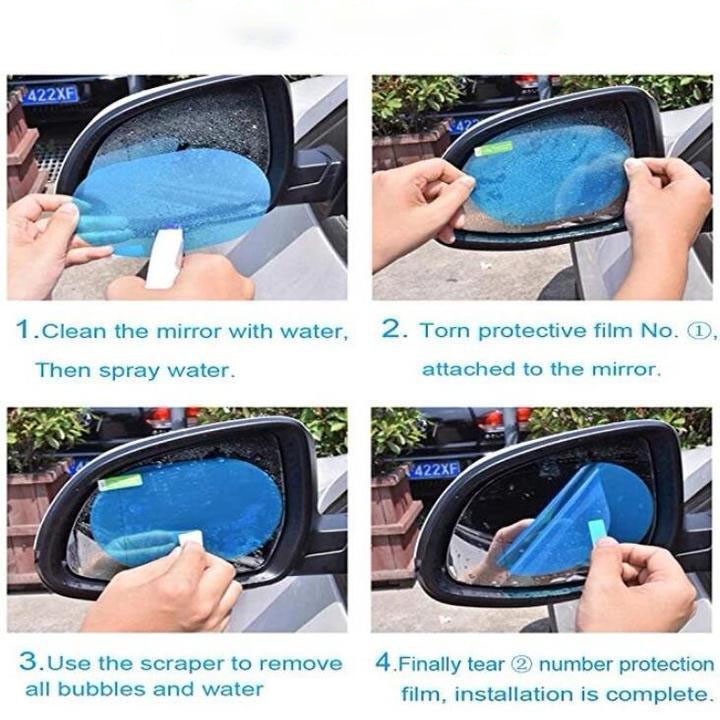 422XF

1.Clean the mirror with water, Then spray water.

2. Torn protective film No. ①, attached to the mirror.

422XF

3.Use the scraper to remove all bubbles and water

4.Finally tear ② number protection film, installation is complete.