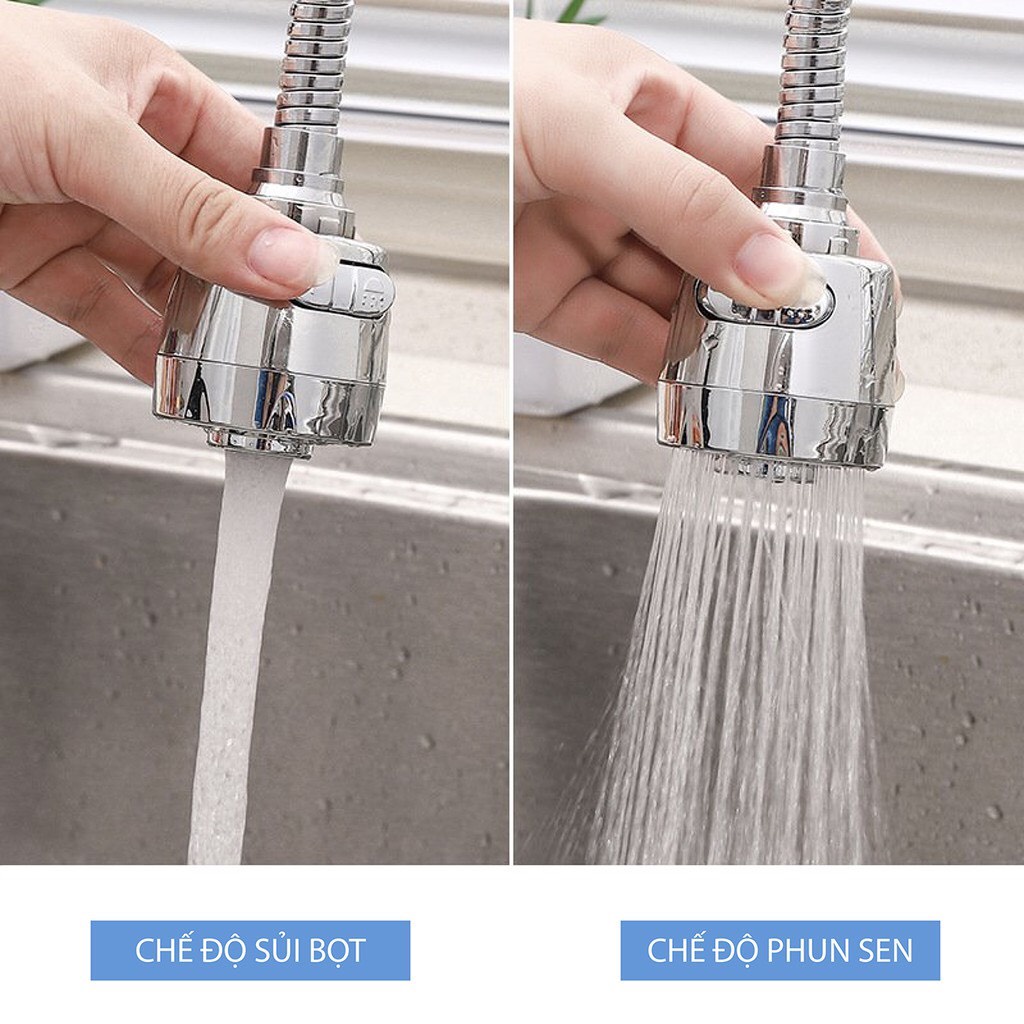 CHẾ ĐỘ SỦI BỌT

CHẾ ĐỘ PHUN SEN