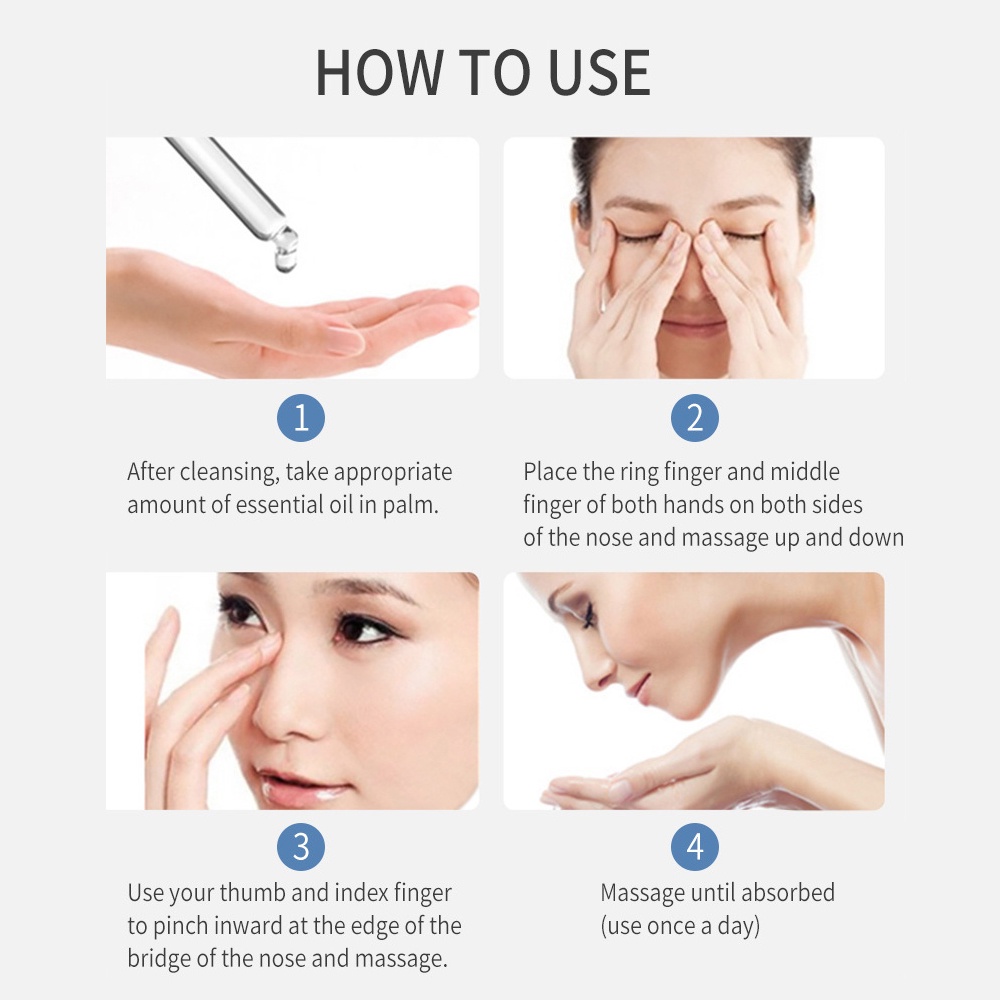 HOW TO USE

1

After cleansing, take appropriate amount of essential oil in palm.

2

Place the ring finger and middle finger of both hands on both sides of the nose and massage up and down

3

Use your thumb and index finger to pinch inward at the edge of the bridge of the nose and massage.

4

Massage until absorbed (use once a day)