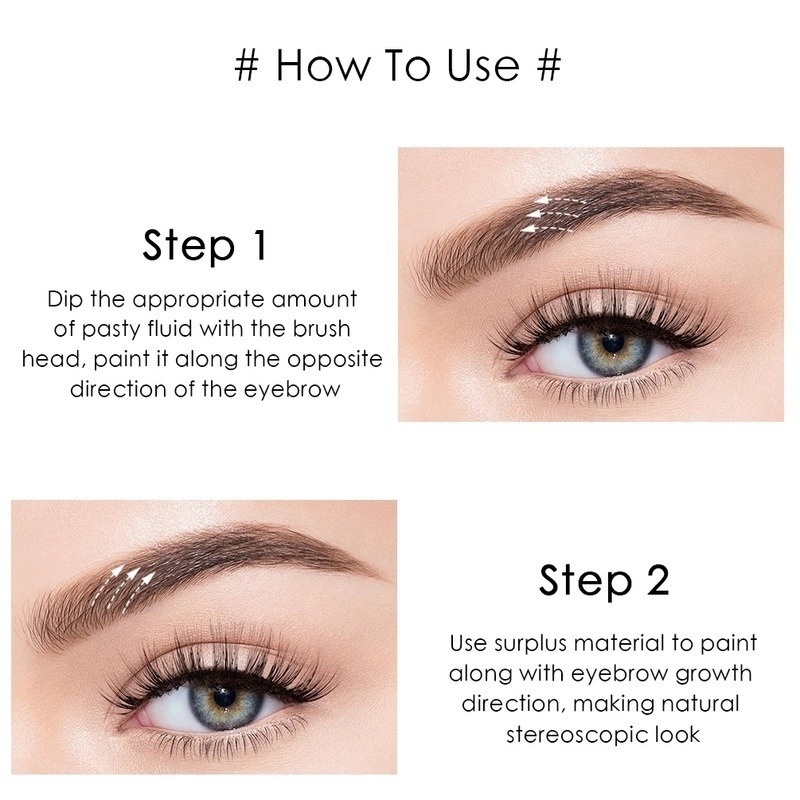 # How To Use #

Step 1

Dip the appropriate amount of pasty fluid with the brush head, paint it along the opposite direction of the eyebrow

Step 2

Use surplus material to paint along with eyebrow growth direction, making natural stereoscopic look