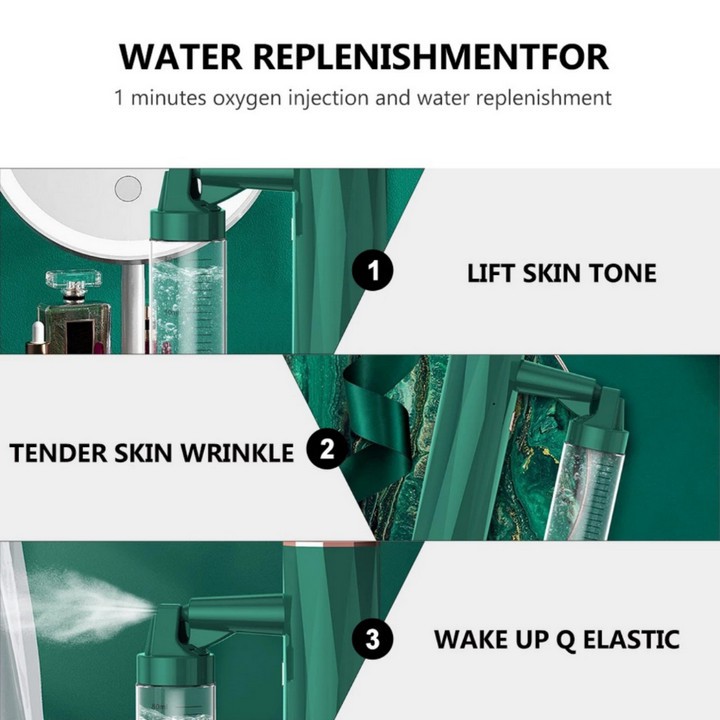 WATER REPLENISHMENTFOR

1 minutes oxygen injection and water replenishment

1 LIFT SKIN TONE

TENDER SKIN WRINKLE 2

3 WAKE UP Q ELASTIC