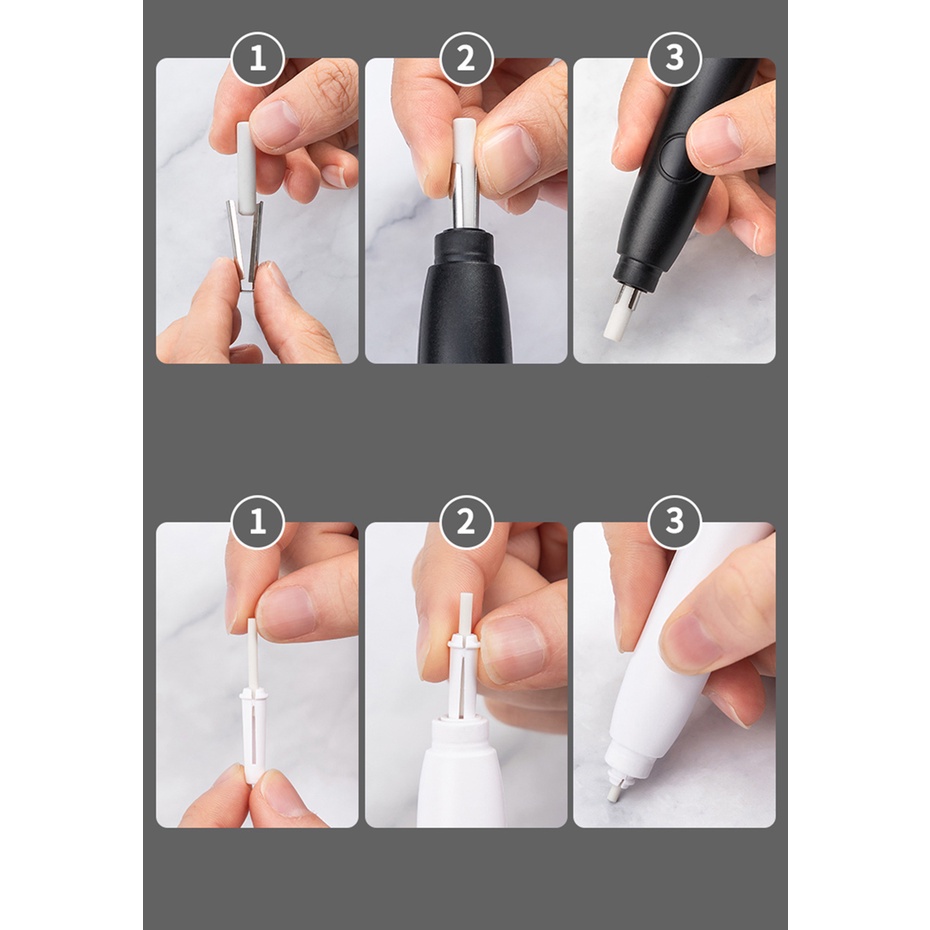 1
2
3
1
2
3