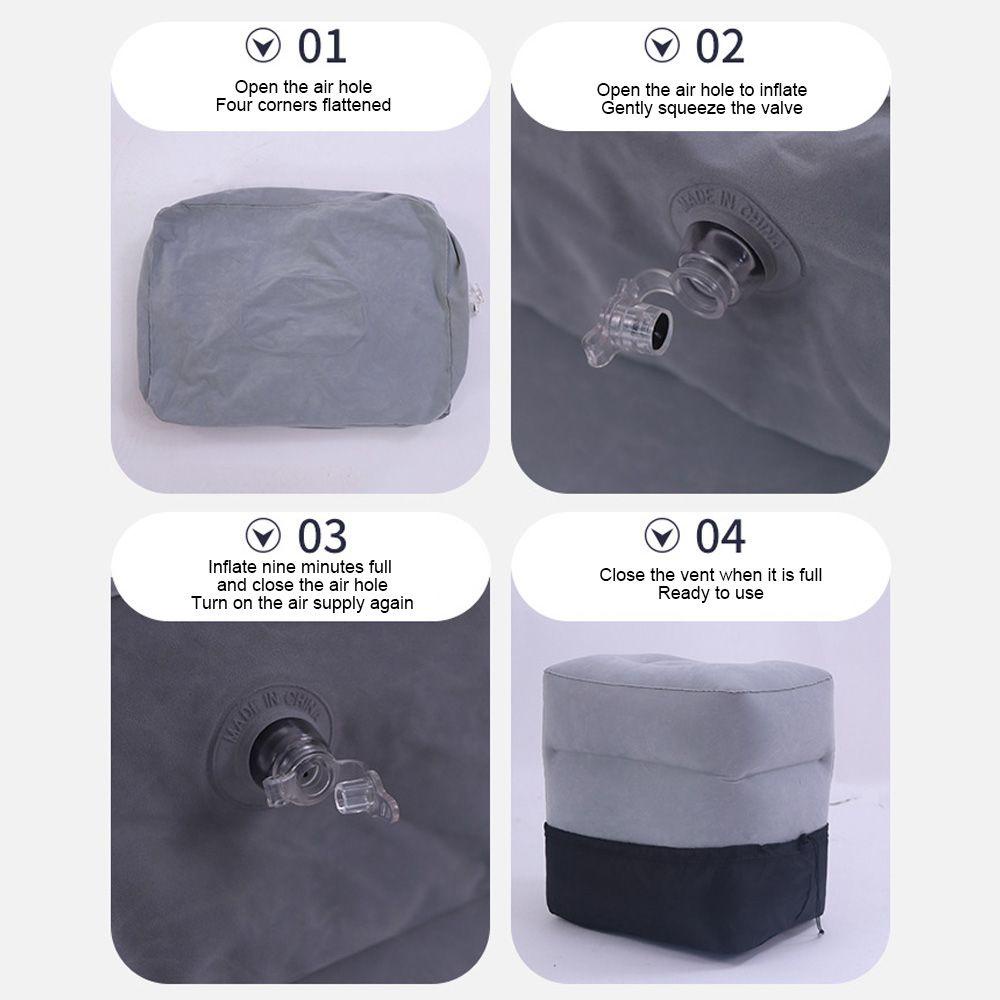 01
Open the air hole
Four corners flattened

02
Open the air hole to inflate
Gently squeeze the valve

MADE IN CHINA

03
Inflate nine minutes full
and close the air hole
Turn on the air supply again

MADE IN CHINA

04
Close the vent when it is full
Ready to use