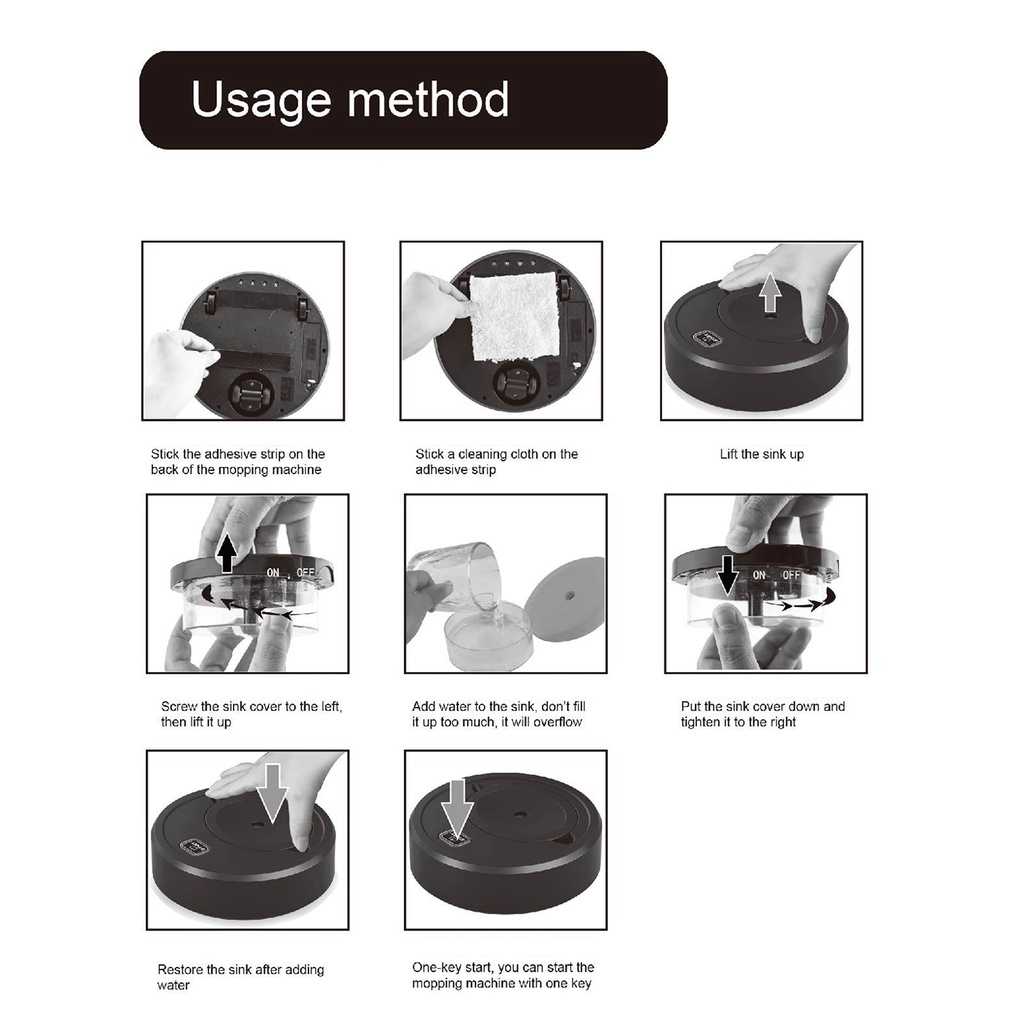 Usage method

Stick the adhesive strip on the back of the mopping machine

Stick a cleaning cloth on the adhesive strip

Lift the sink up

ON OFF

Screw the sink cover to the left, then lift it up

Add water to the sink, don't fill it up too much, it will overflow

ON OFF

Put the sink cover down and tighten it to the right

Restore the sink after adding water

One-key start, you can start the mopping machine with one key