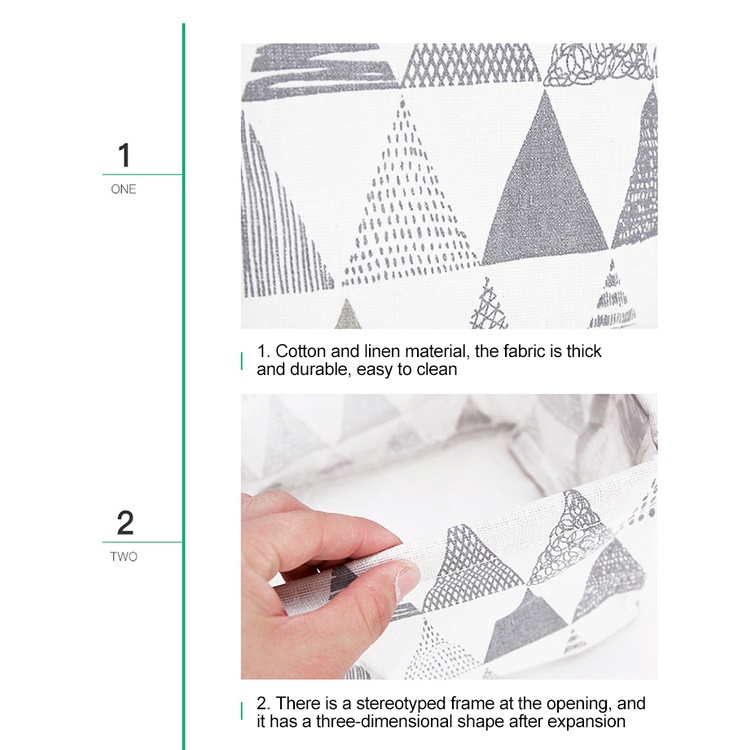 1
ONE

1. Cotton and linen material, the fabric is thick and durable, easy to clean

2
TWO

2. There is a stereotyped frame at the opening, and it has a three-dimensional shape after expansion