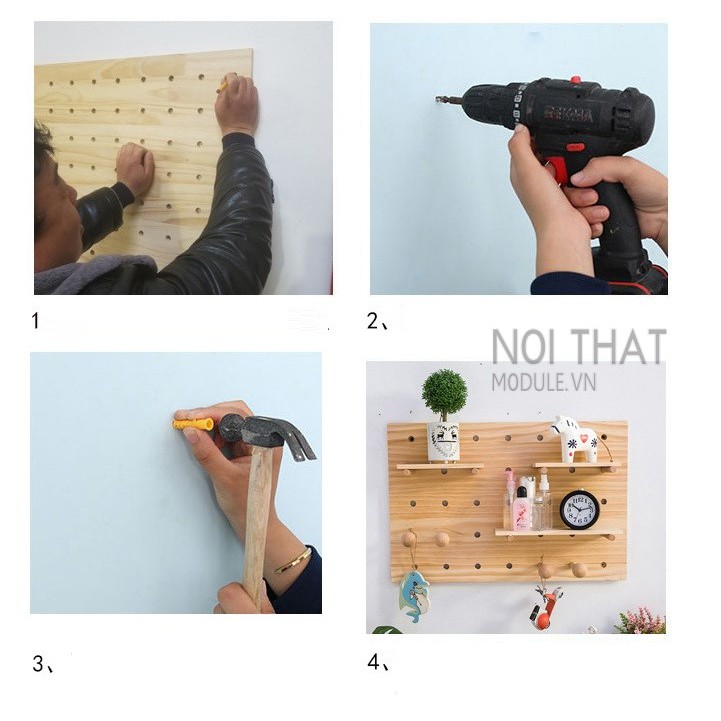 1

2、

NOI THAT
MODULE.VN

3、

4、