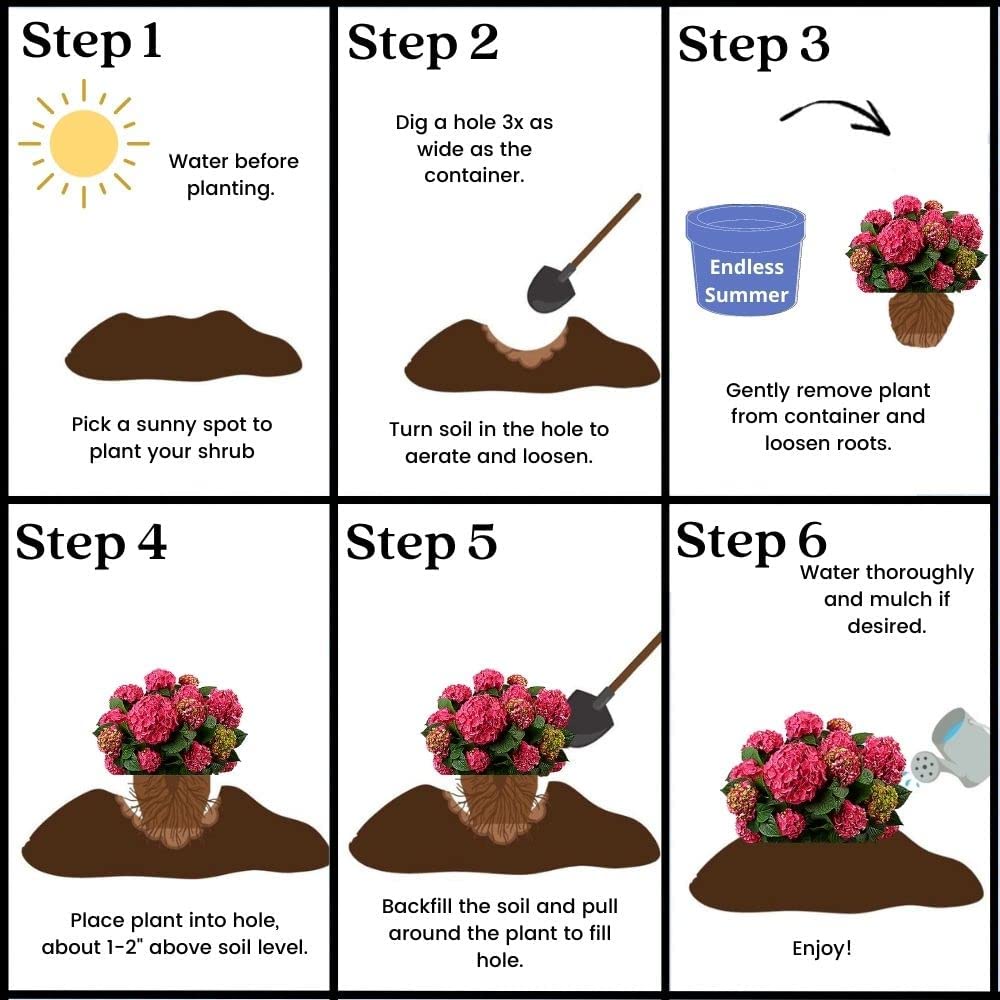 Step 1

Water before planting.

Pick a sunny spot to plant your shrub

Step 2

Dig a hole 3x as wide as the container.

Turn soil in the hole to aerate and loosen.

Step 3

Endless Summer

Gently remove plant from container and loosen roots.

Step 4

Place plant into hole, about 1-2" above soil level.

Step 5

Backfill the soil and pull around the plant to fill hole.

Step 6

Water thoroughly and mulch if desired.

Enjoy!