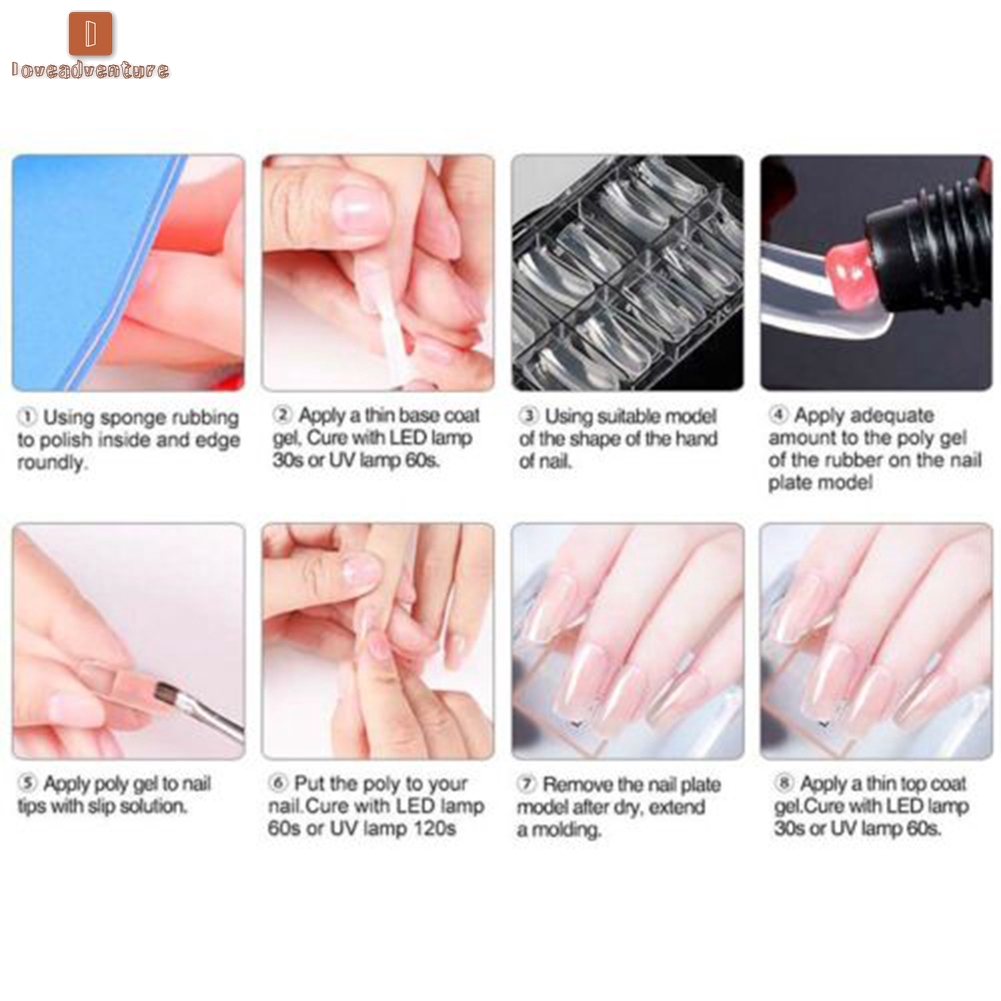 D
loveadventure

① Using sponge rubbing to polish inside and edge roundly.

② Apply a thin base coat gel. Cure with LED lamp 30s or UV lamp 60s.

③ Using suitable model of the shape of the hand of nail.

④ Apply adequate amount to the poly gel of the rubber on the nail plate model

⑤ Apply poly gel to nail tips with slip solution.

⑥ Put the poly to your nail.Cure with LED lamp 60s or UV lamp 120s

⑦ Remove the nail plate model after dry, extend a molding.

⑧ Apply a thin top coat gel.Cure with LED lamp 30s or UV lamp 60s.