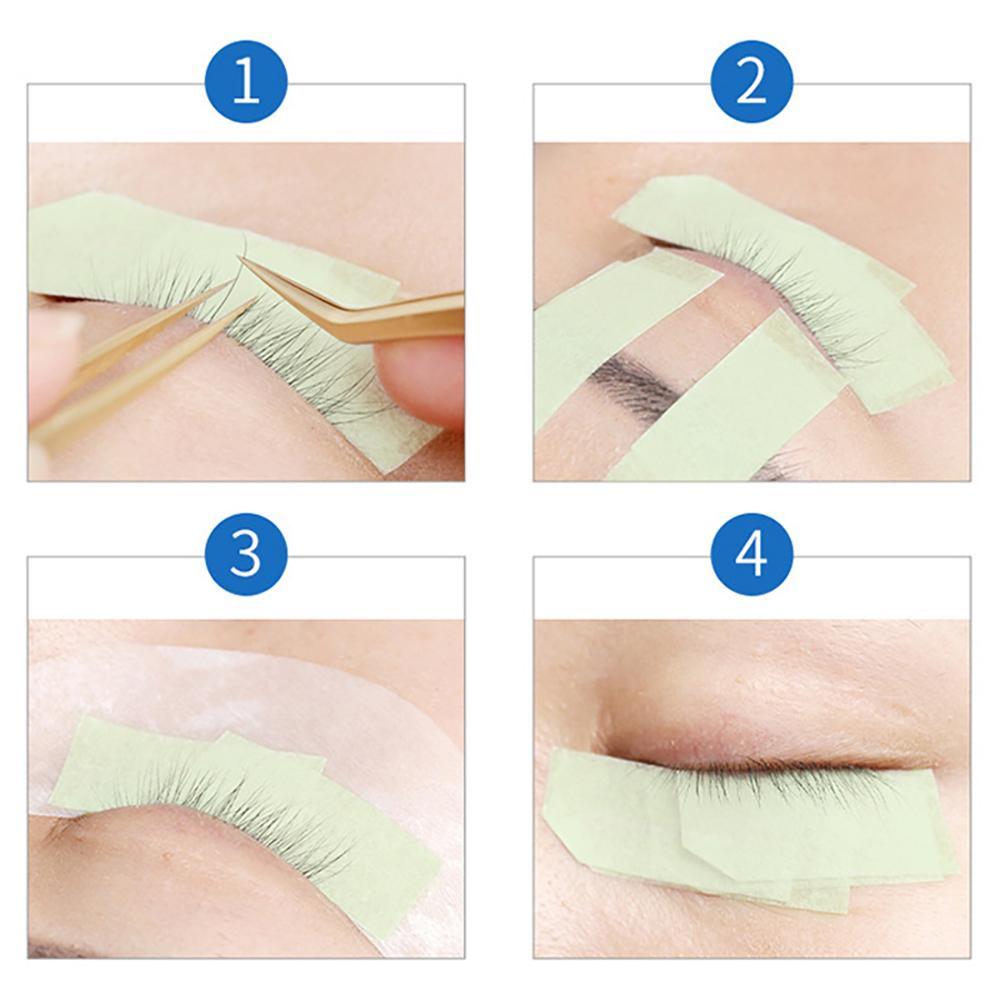 1

2

3

4