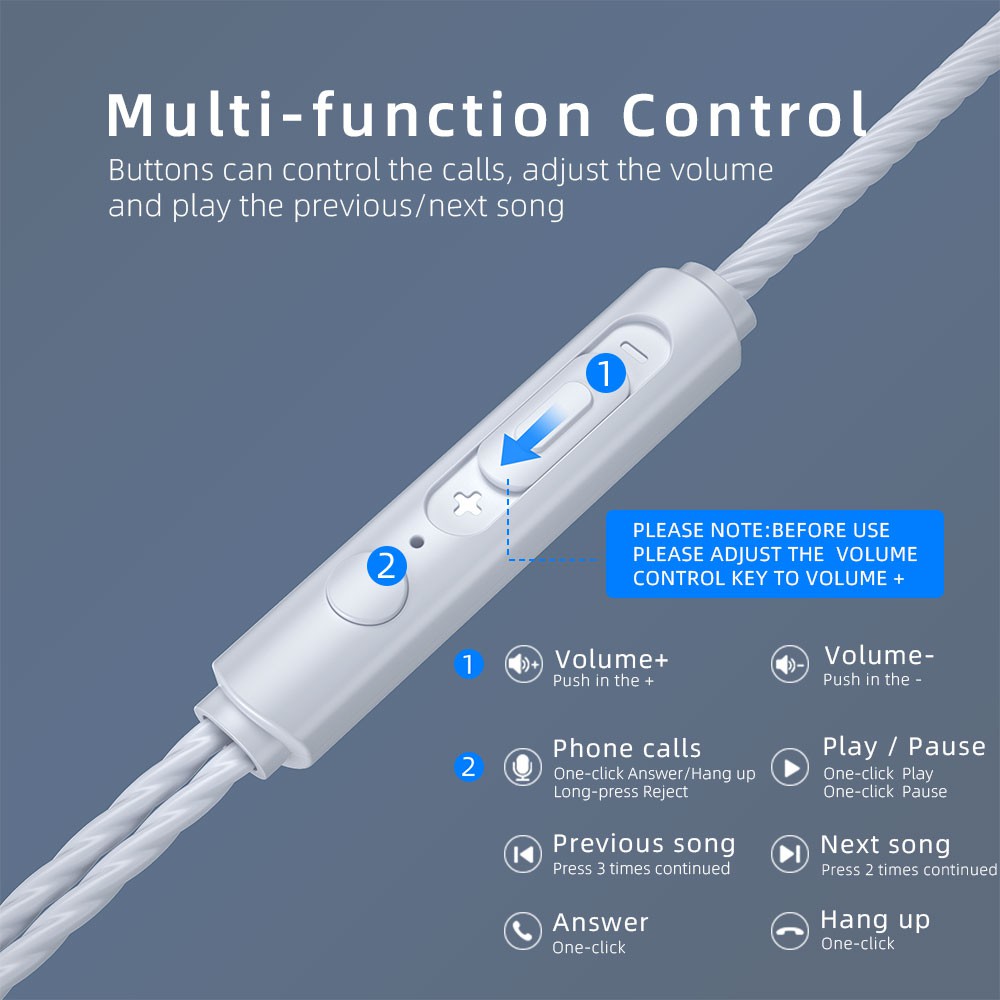 Multi-function Control

Buttons can control the calls, adjust the volume and play the previous/next song

1

2

PLEASE NOTE:BEFORE USE PLEASE ADJUST THE VOLUME CONTROL KEY TO VOLUME +

1 Volume+ Push in the +

Volume- Push in the -

2 Phone calls One-click Answer/Hang up Long-press Reject

Play / Pause One-click Play One-click Pause

Previous song Press 3 times continued

Next song Press 2 times continued

Answer One-click

Hang up One-click