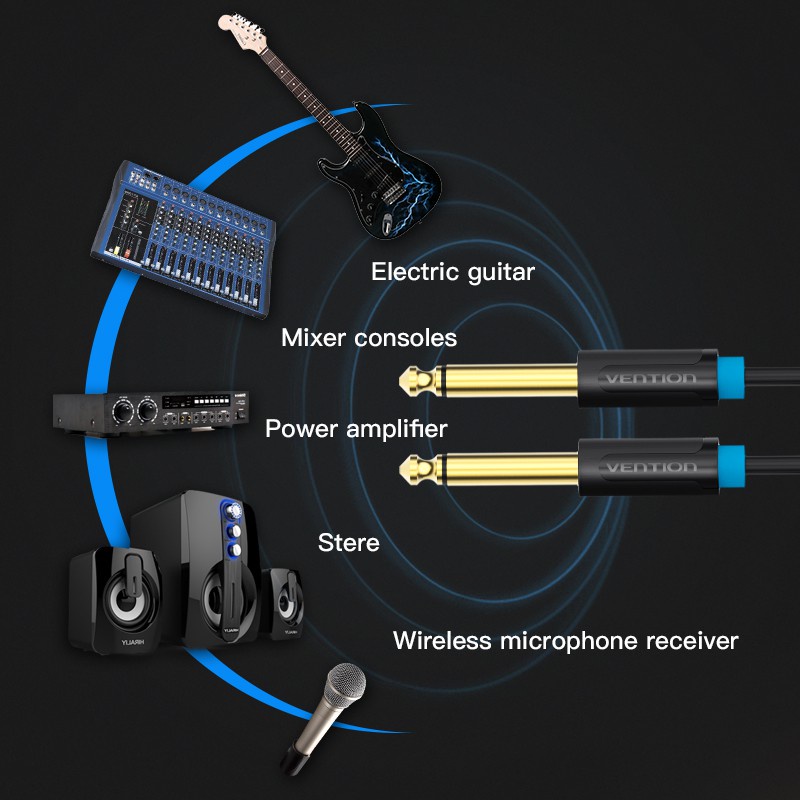 Electric guitar

Mixer consoles

VENTION

Power amplifier

VENTION

Stere

YUARH

YUARH

YUARH

Wireless microphone receiver