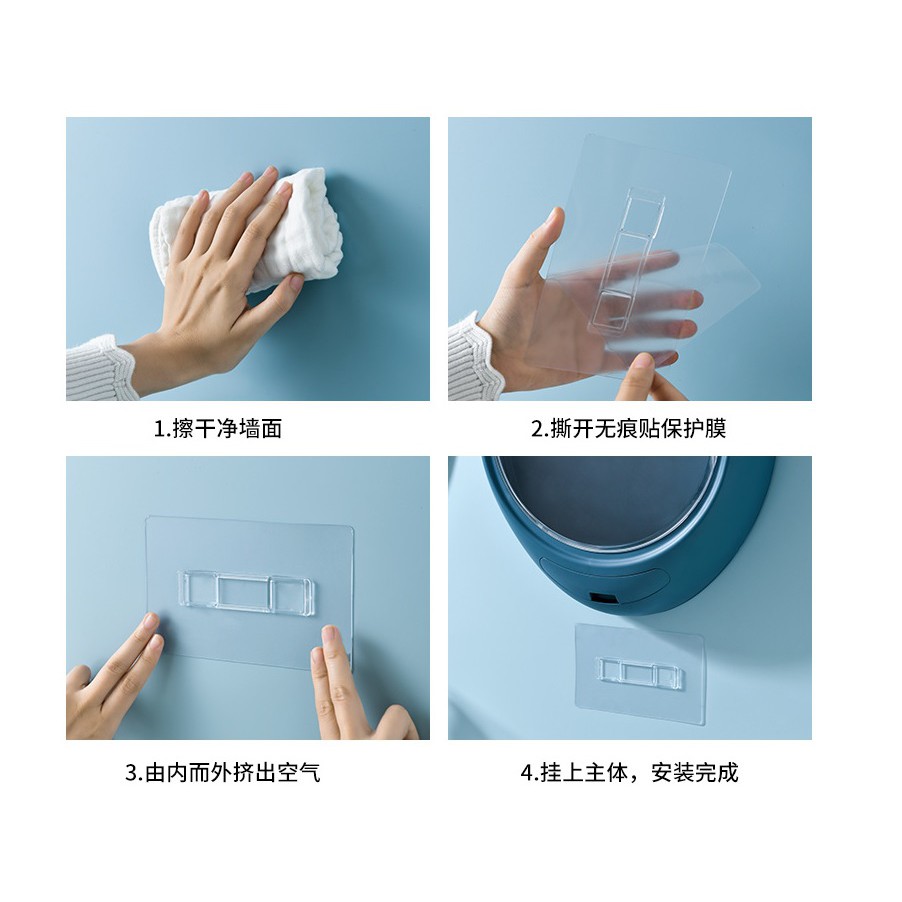 1.擦干净墙面

2.撕开无痕贴保护膜

3.由内而外挤出空气

4.挂上主体，安装完成