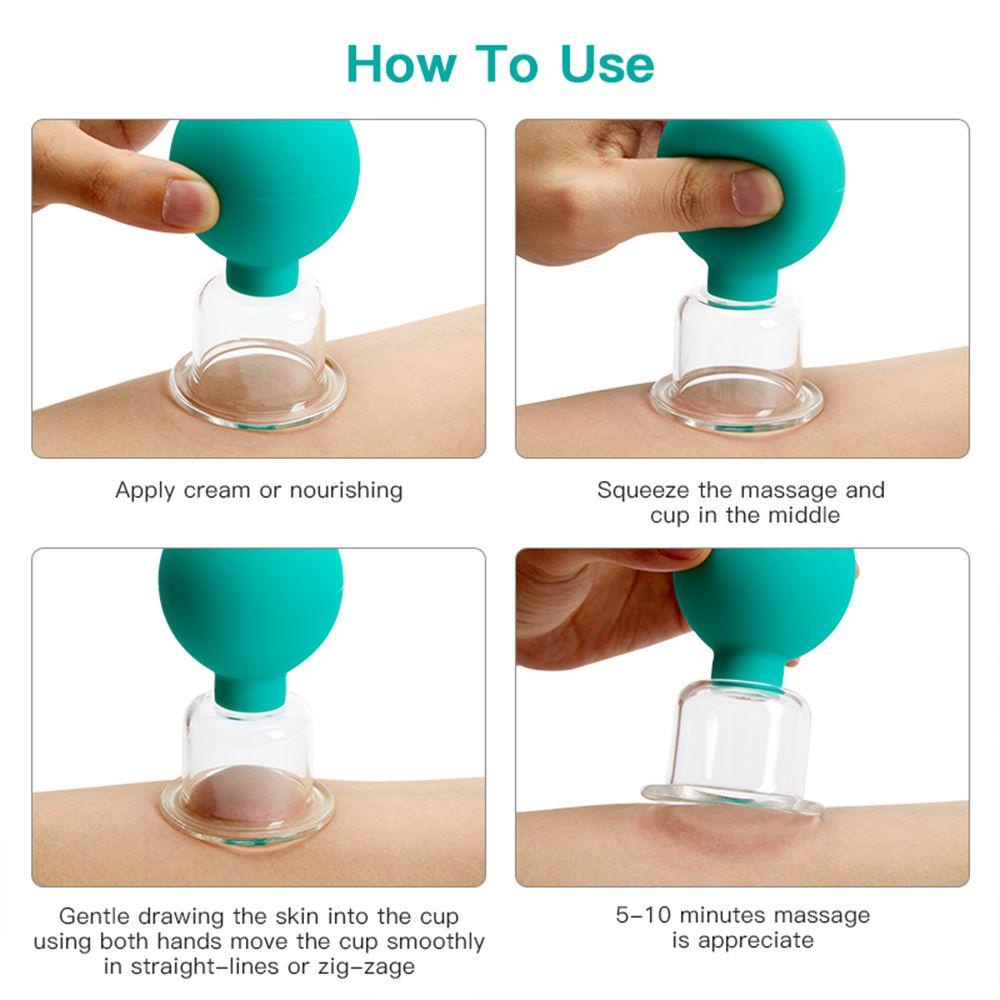 How To Use

Apply cream or nourishing

Squeeze the massage and cup in the middle

Gentle drawing the skin into the cup using both hands move the cup smoothly in straight-lines or zig-zage

5-10 minutes massage is appreciate