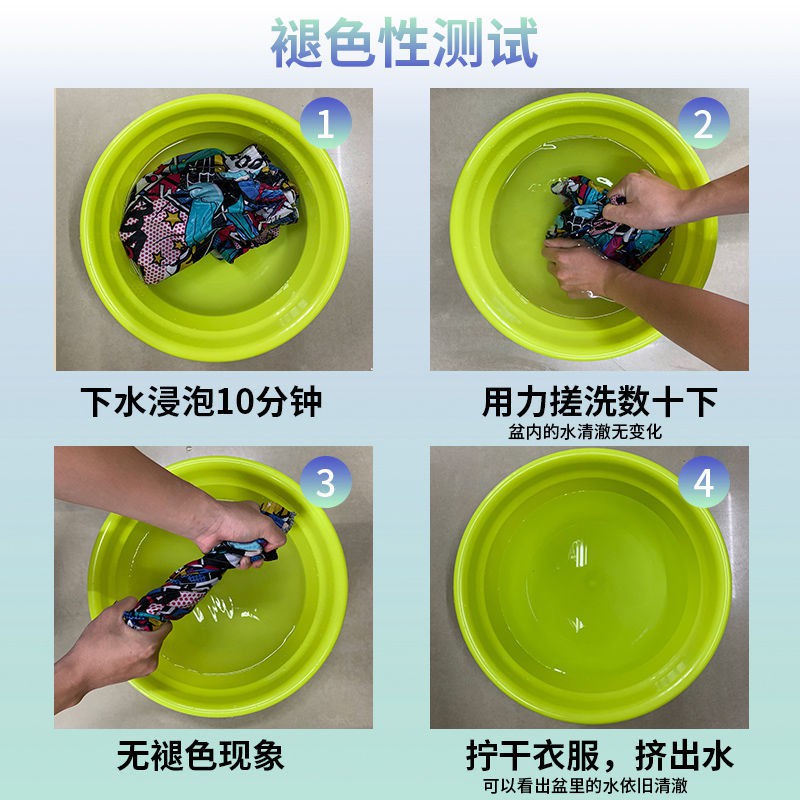 褪色性测试

1

下水浸泡10分钟

2

用力搓洗数十下
盆内的水清澈无变化

3

无褪色现象

4

拧干衣服，挤出水
可以看出盆里的水依旧清澈