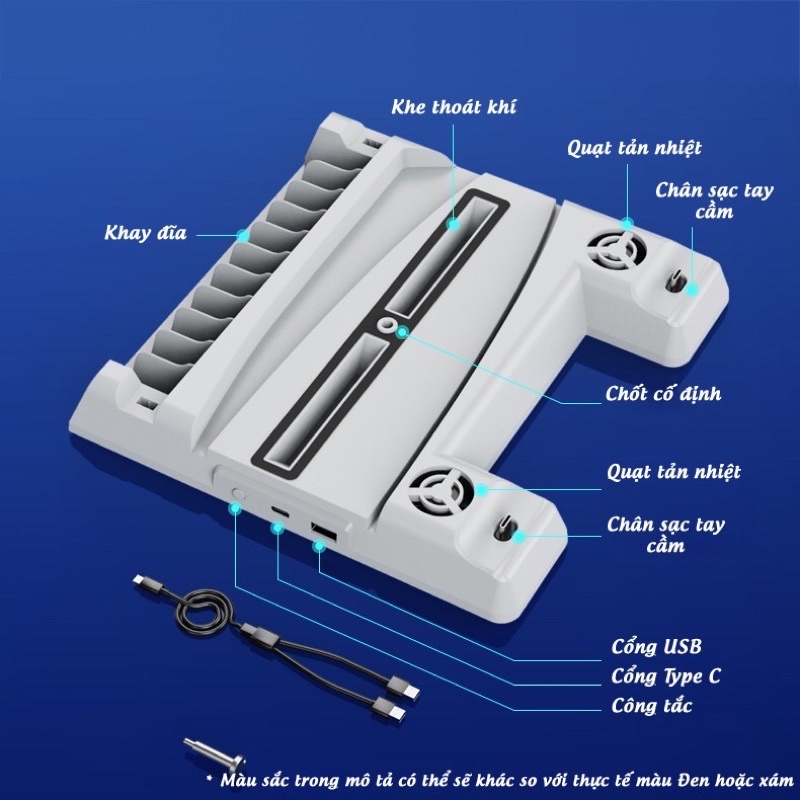 Khe thoát khí

Quạt tản nhiệt

Chân sạc tay cầm

Khay đĩa

Chốt cố định

Quạt tản nhiệt

Chân sạc tay cầm

Cổng USB

Cổng Type C

Công tắc

* Màu sắc trong mô tả có thể sẽ khác so với thực tế màu Đen hoặc xám