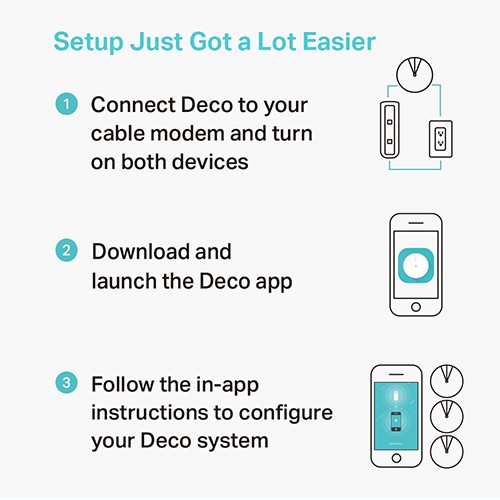 Setup Just Got a Lot Easier

1 Connect Deco to your cable modem and turn on both devices

2 Download and launch the Deco app

3 Follow the in-app instructions to configure your Deco system