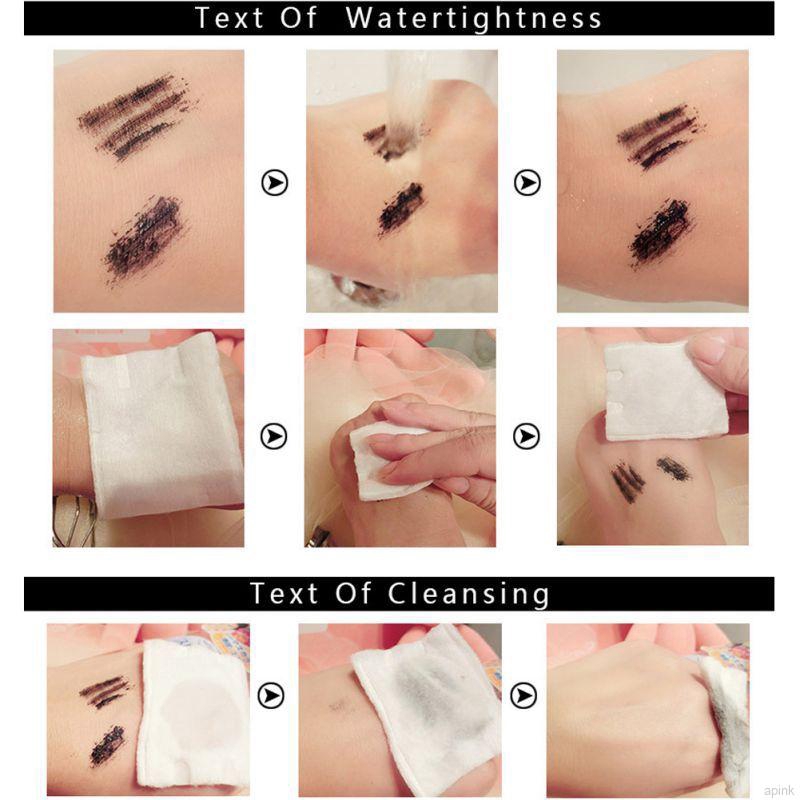 Text Of Watertightness

Text Of Cleansing

apink