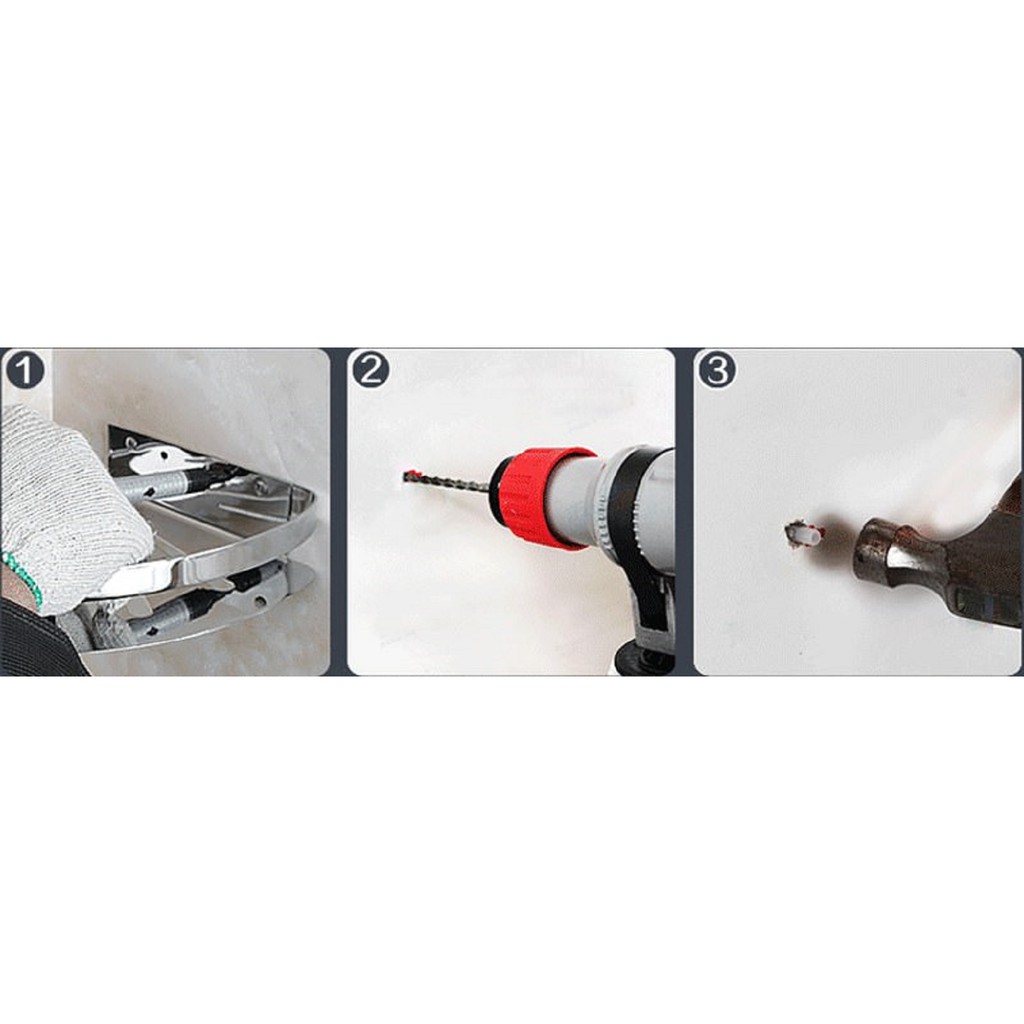 1

2

3