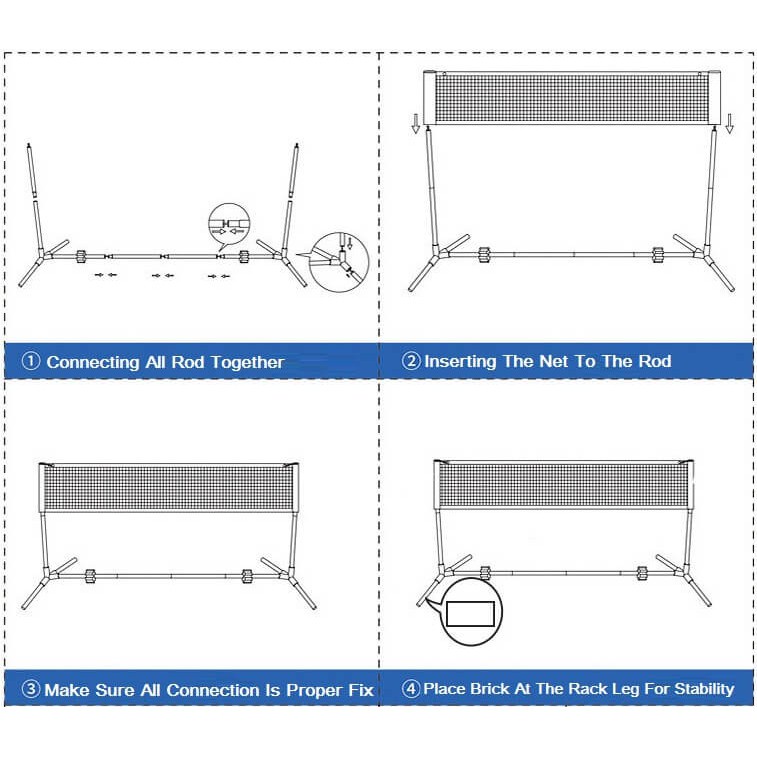 ① Connecting All Rod Together

② Inserting The Net To The Rod

③ Make Sure All Connection Is Proper Fix

④ Place Brick At The Rack Leg For Stability