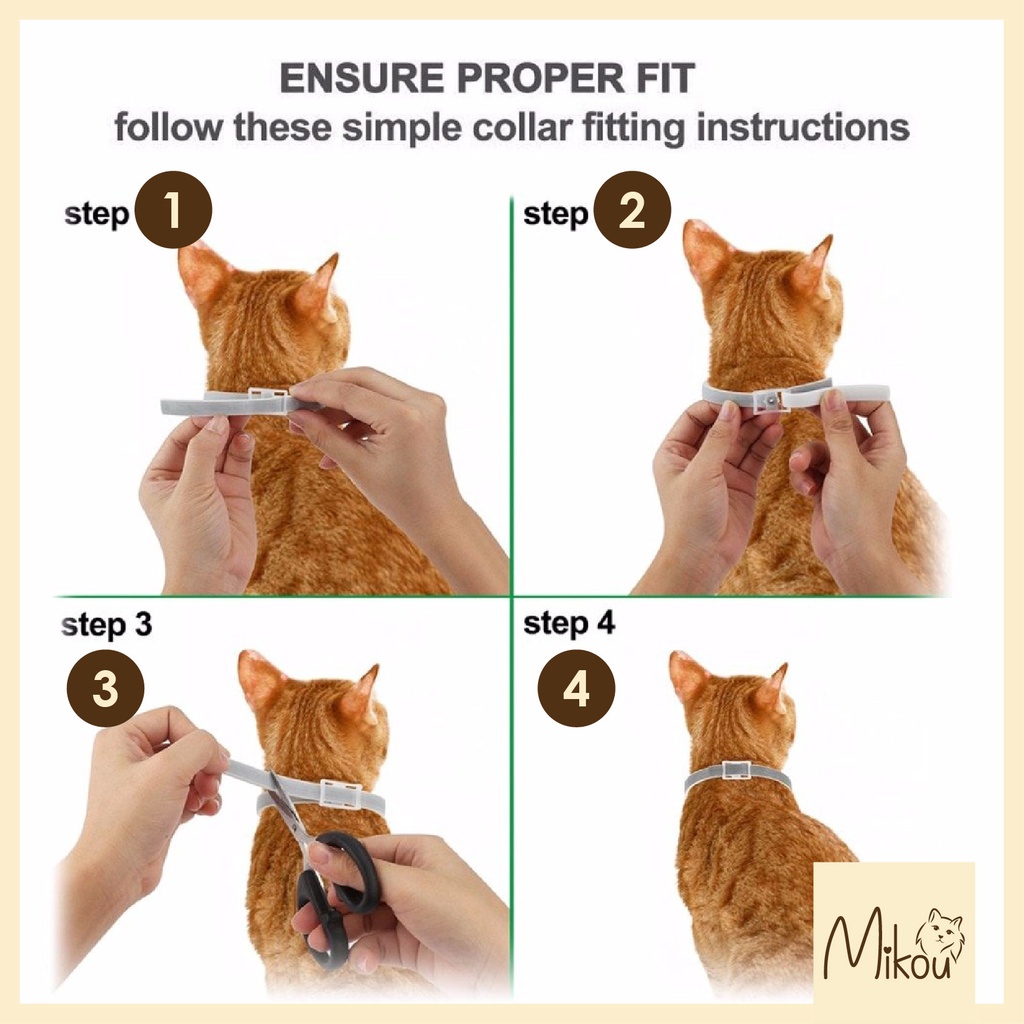 ENSURE PROPER FIT
follow these simple collar fitting instructions

step 1

step 2

step 3
3

step 4
4

Mikou