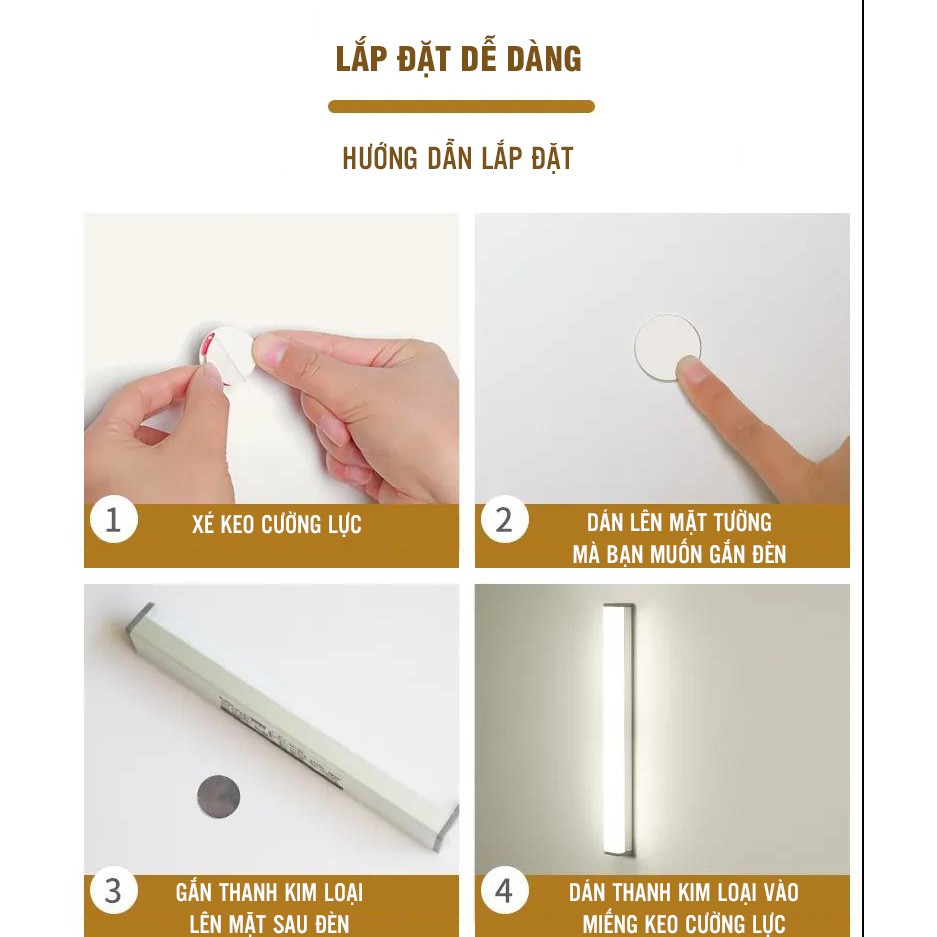 LẮP ĐẶT DỄ DÀNG

HƯỚNG DẪN LẮP ĐẶT

1
XÉ KEO CƯỜNG LỰC

2
DÁN LÊN MẶT TƯỜNG MÀ BẠN MUỐN GẮN ĐÈN

3
GẮN THANH KIM LOẠI LÊN MẶT SAU ĐÈN

4
DÁN THANH KIM LOẠI VÀO MIẾNG KEO CƯỜNG LỰC